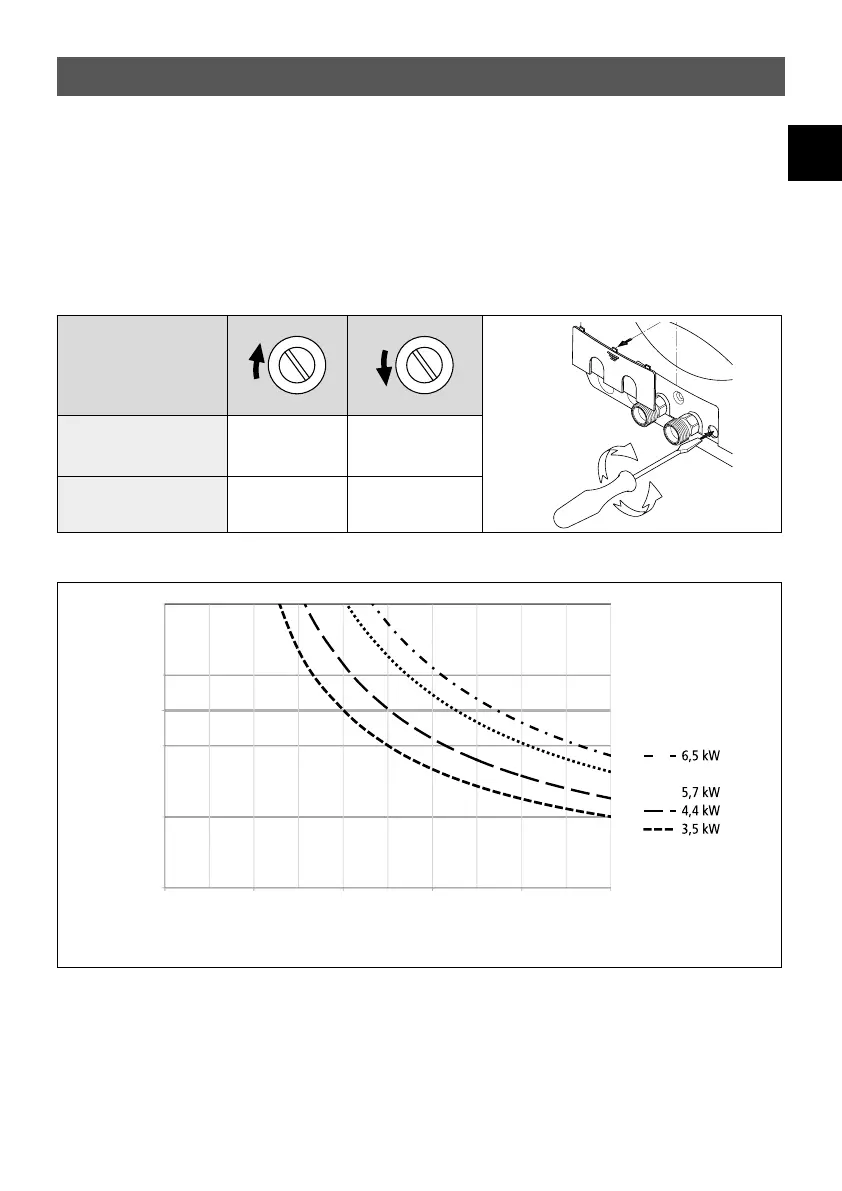 6,5 kW

5,7 kW

4,4 kW

3,5 kW