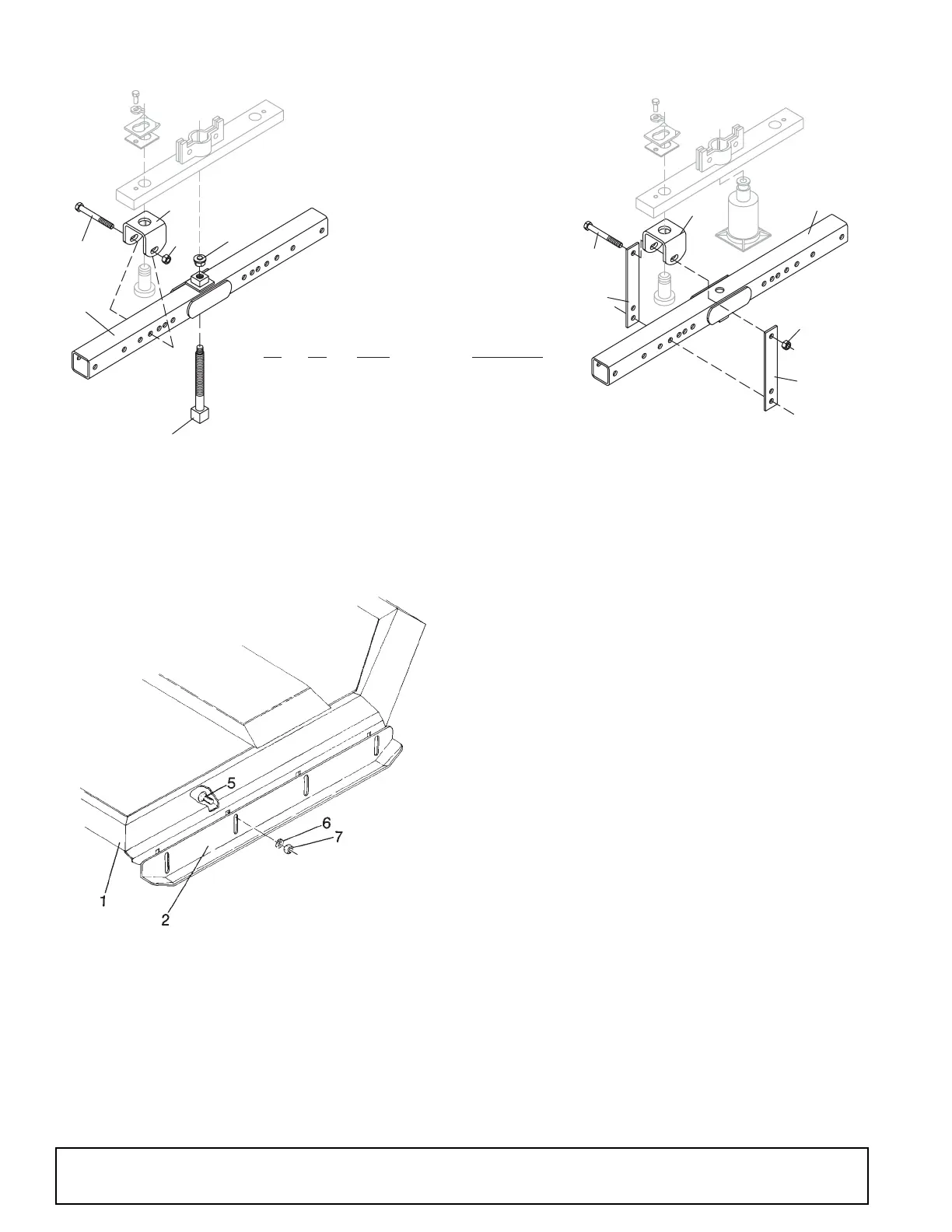 5

6

7

1

2