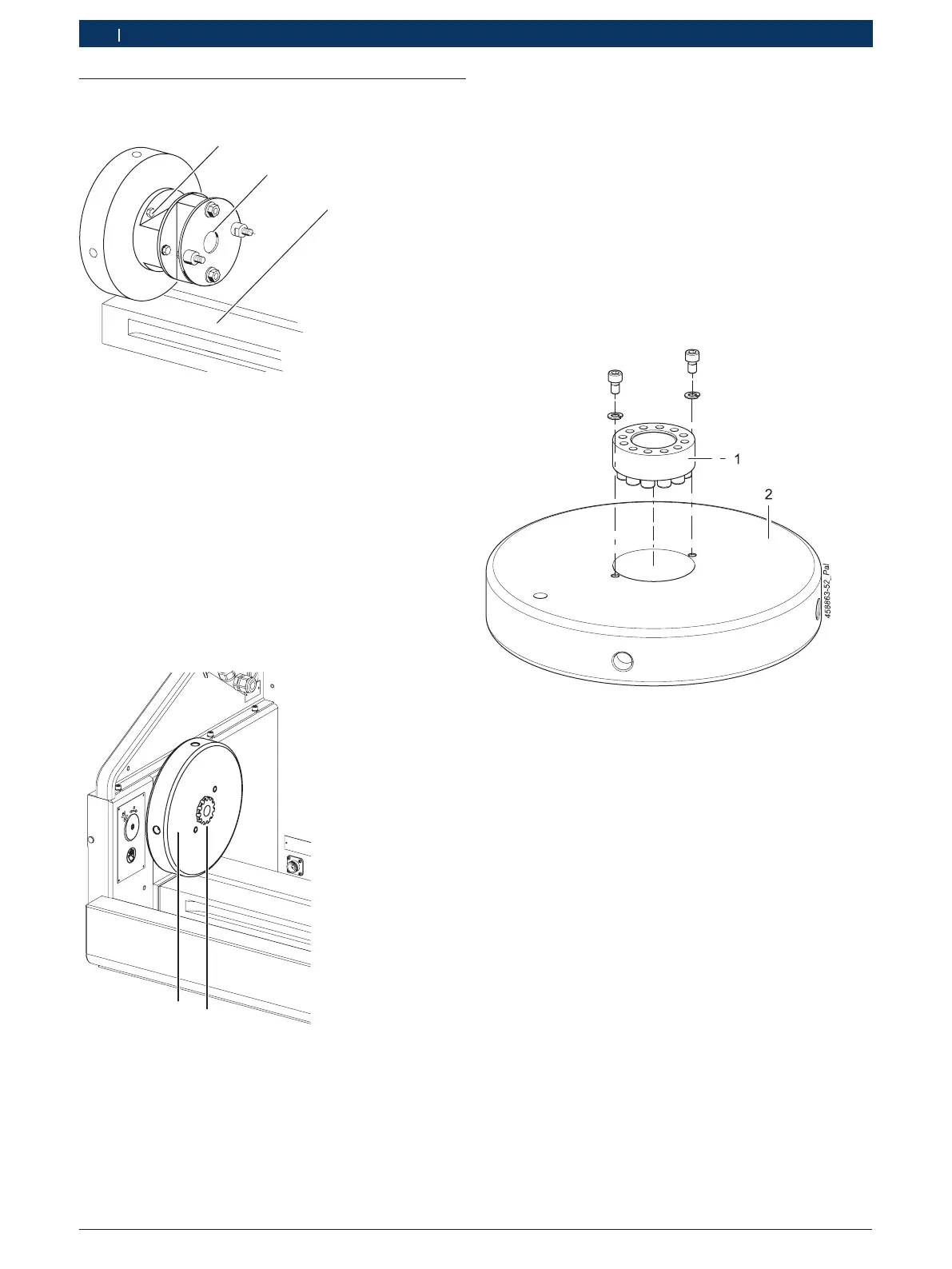 1

2

458863-52_Pal