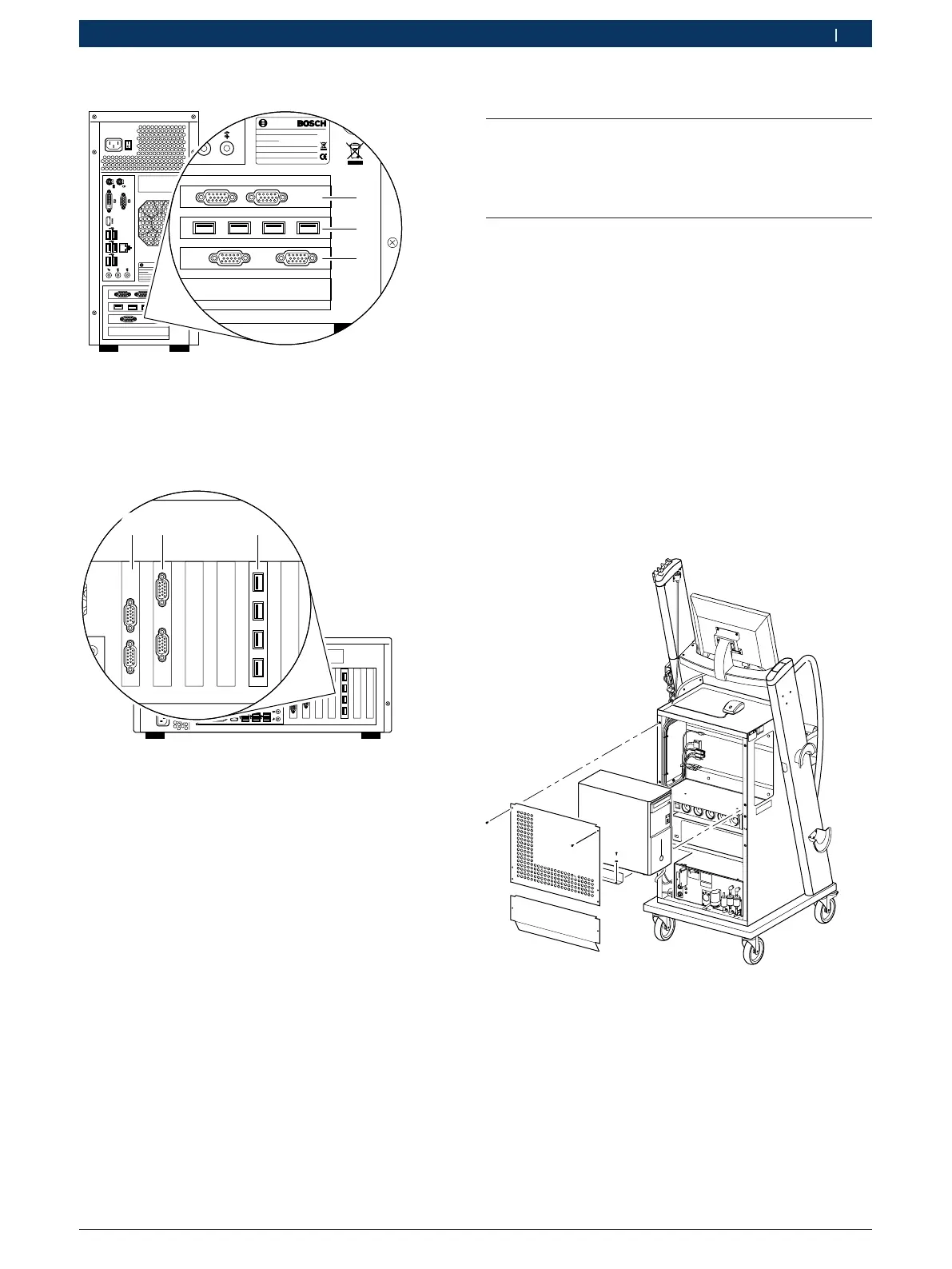 BOSCH