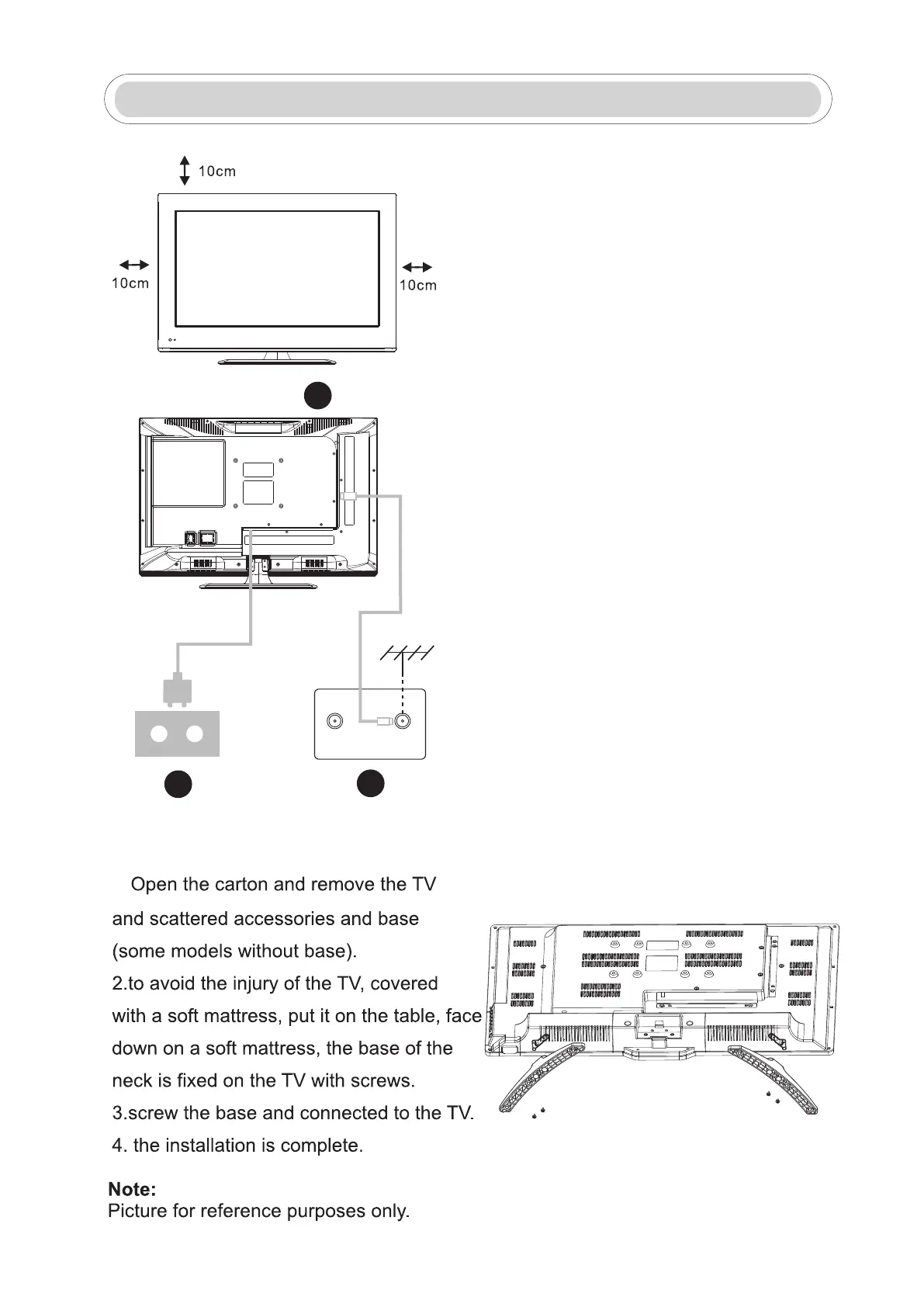 10cm

10cm

10cm

Open the carton and remove the TV and scattered accessories and base (some models without base).
2.to avoid the injury of the TV, covered with a soft mattress, put it on the table, face down on a soft mattress, the base of the neck is fixed on the TV with screws.
3.screw the base and connected to the TV.
4. the installation is complete.

Note:
Picture for reference purposes only.