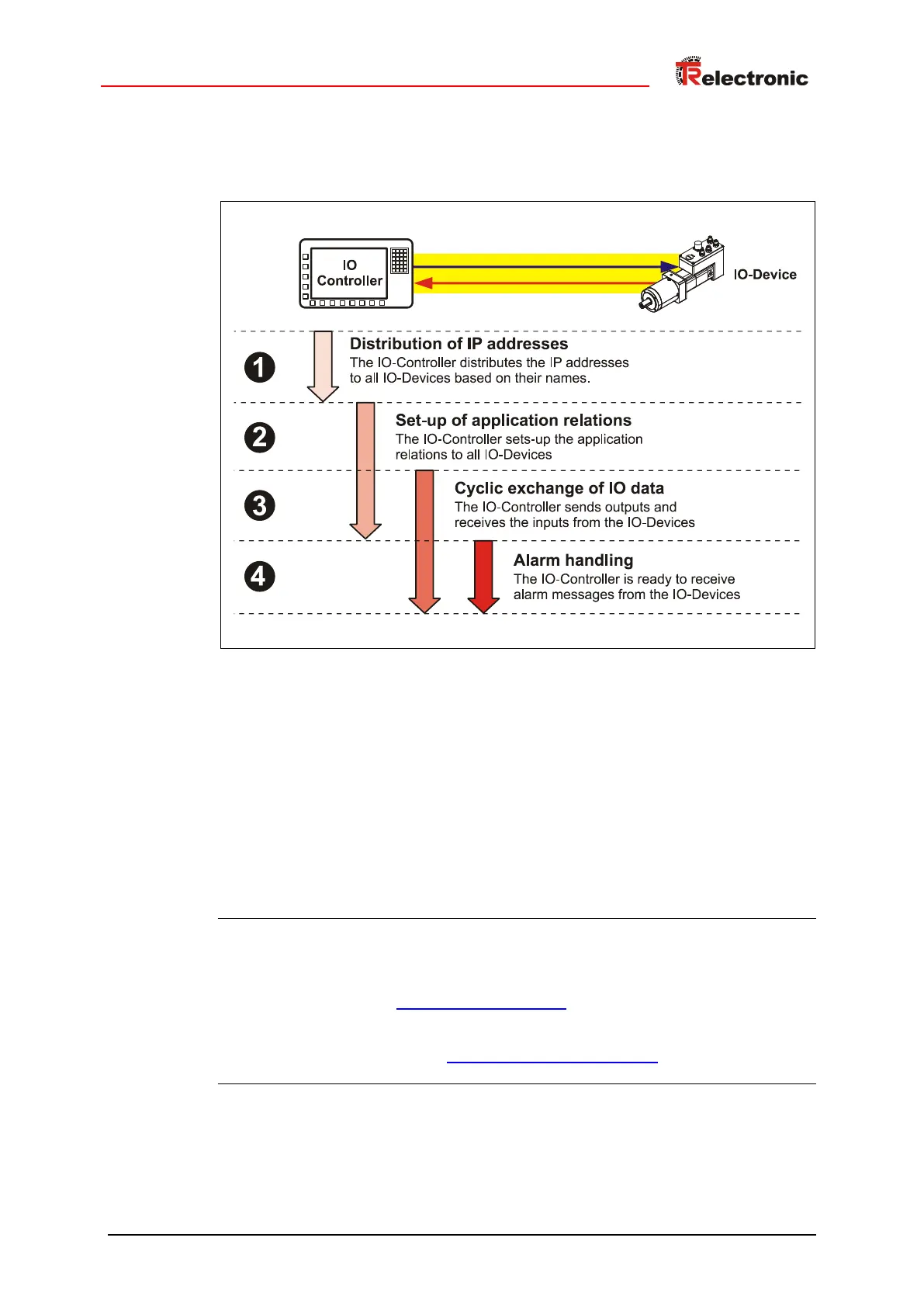 TRelectronic

IO Controller

IO-Device

1 Distribution of IP addresses
The IO-Controller distributes the IP addresses to all IO-Devices based on their names.

2 Set-up of application relations
The IO-Controller sets-up the application relations to all IO-Devices

3 Cyclic exchange of IO data
The IO-Controller sends outputs and receives the inputs from the IO-Devices

4 Alarm handling
The IO-Controller is ready to receive alarm messages from the IO-Devices