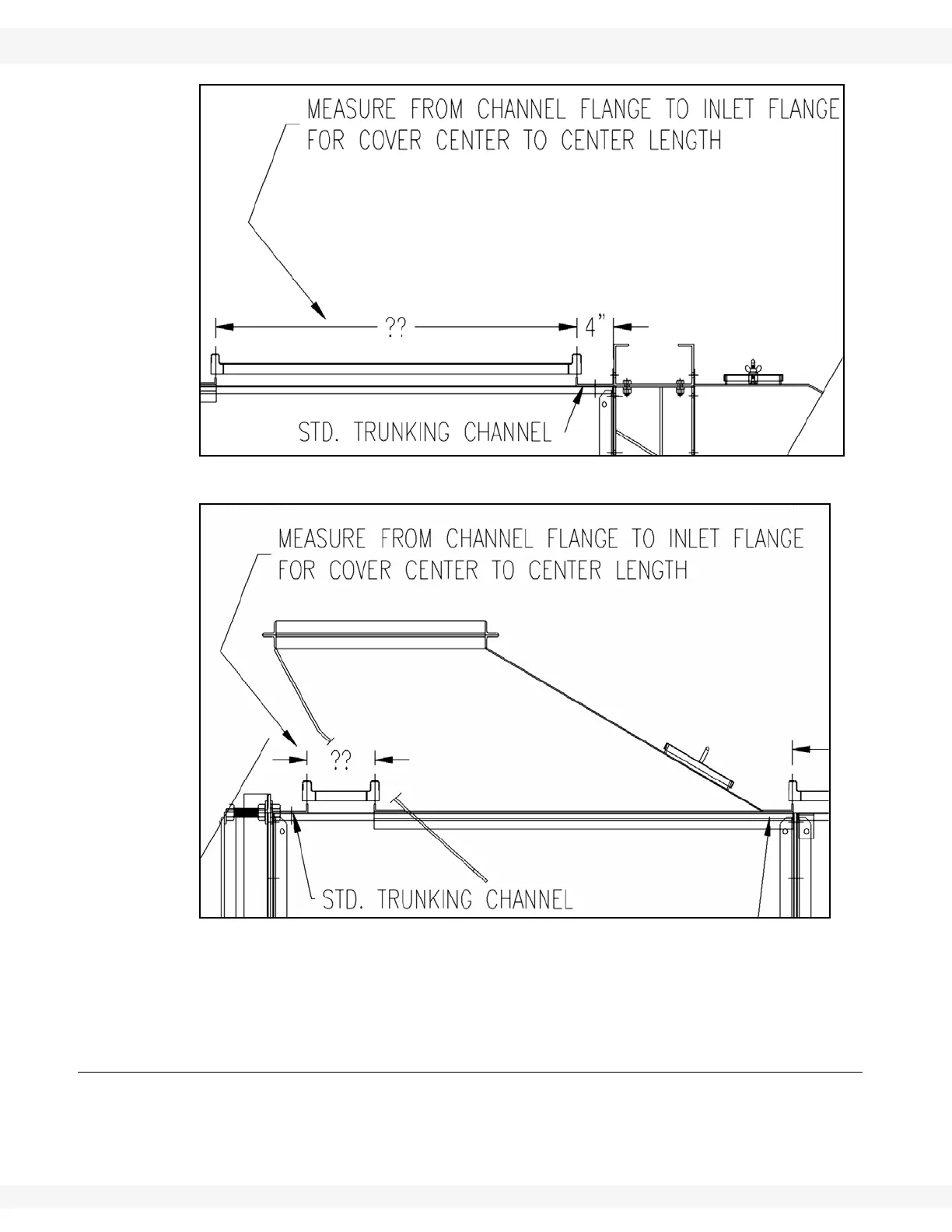 MEASURE FROM CHANNEL FLANGE TO INLET FLANGE FOR COVER CENTER TO CENTER LENGTH

??

4"

STD. TRUNKING CHANNEL

MEASURE FROM CHANNEL FLANGE TO INLET FLANGE FOR COVER CENTER TO CENTER LENGTH

??

STD. TRUNKING CHANNEL