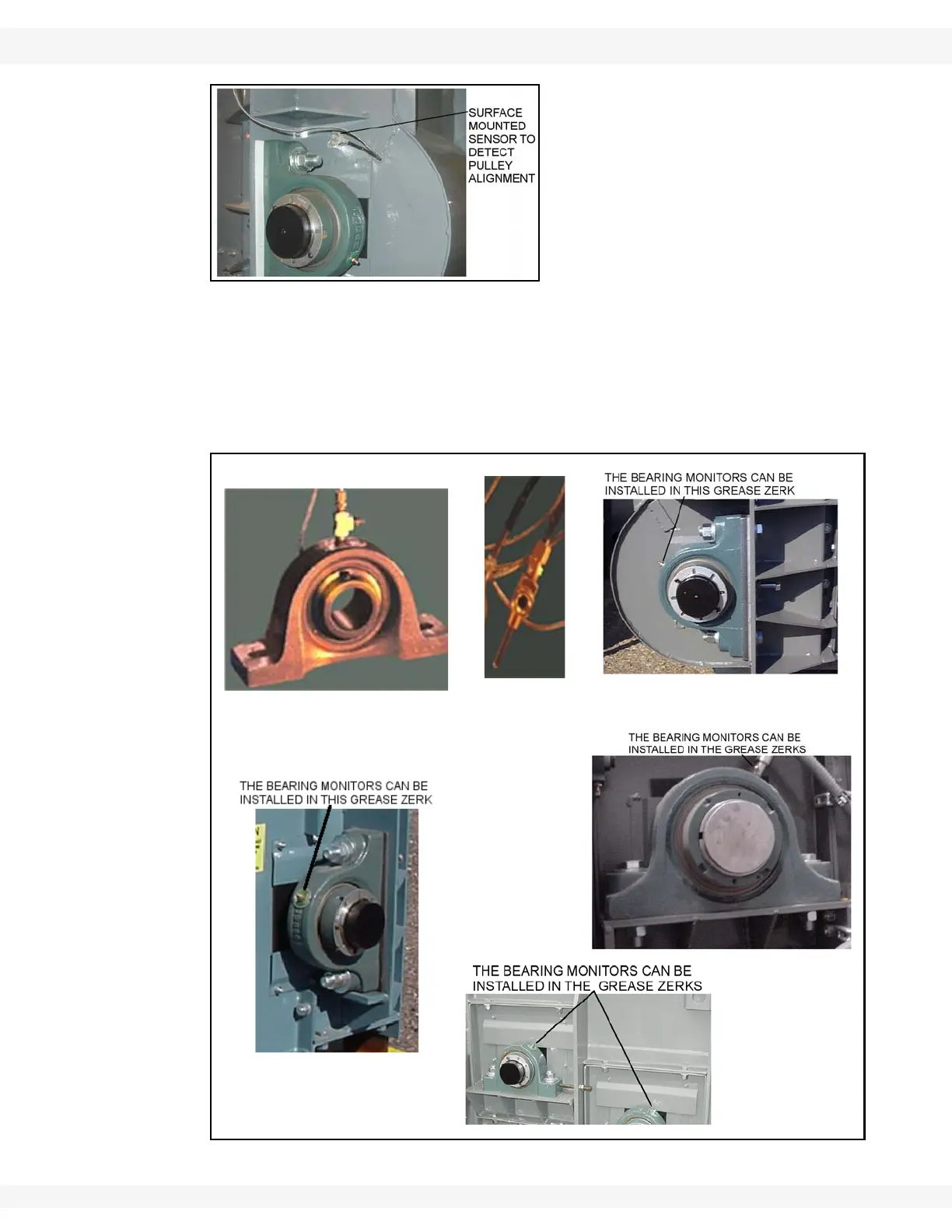 SURFACE MOUNTED SENSOR TO DETECT PULLEY ALIGNMENT

THE BEARING MONITORS CAN BE INSTALLED IN THIS GREASE ZERK

THE BEARING MONITORS CAN BE INSTALLED IN THE GREASE ZERKS

THE BEARING MONITORS CAN BE INSTALLED IN THIS GREASE ZERK

THE BEARING MONITORS CAN BE INSTALLED IN THE GREASE ZERKS