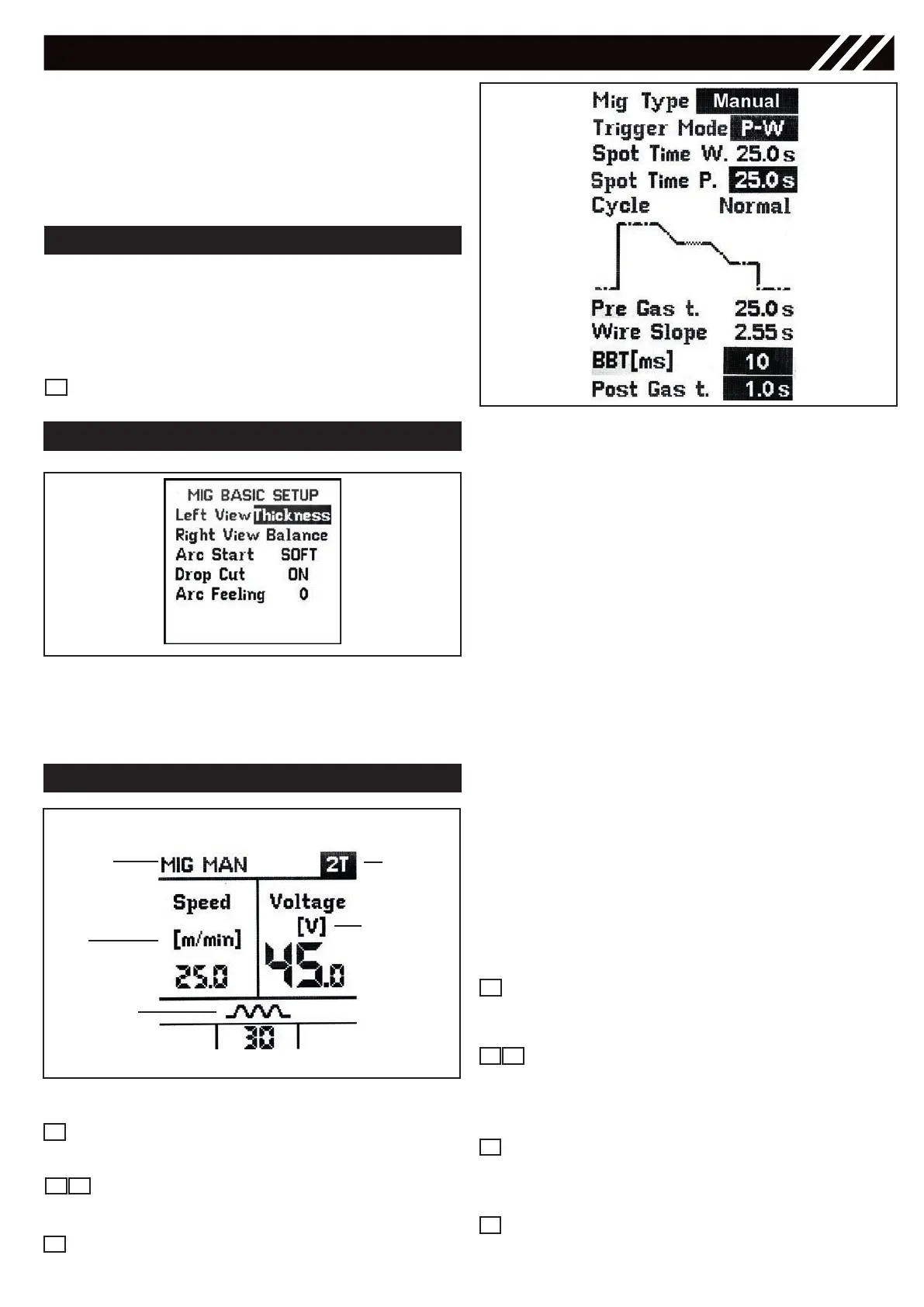 MIG BASIC SETUP
Left View Thickness
Right View Balance
Arc Start SOFT
Drop Cut ON
Arc Feeling 0

MIG MAN 2T
Speed
[m/min]
25.0
Voltage
[V]
45.0
30

Mig Type Manual
Trigger Mode P-W
Spot Time W. 25.0 s
Spot Time P. 25.0 s
Cycle Normal
Pre Gas t. 25.0 s
Wire Slope 2.55 s
BBT[ms] 10
Post Gas t. 1.0 s