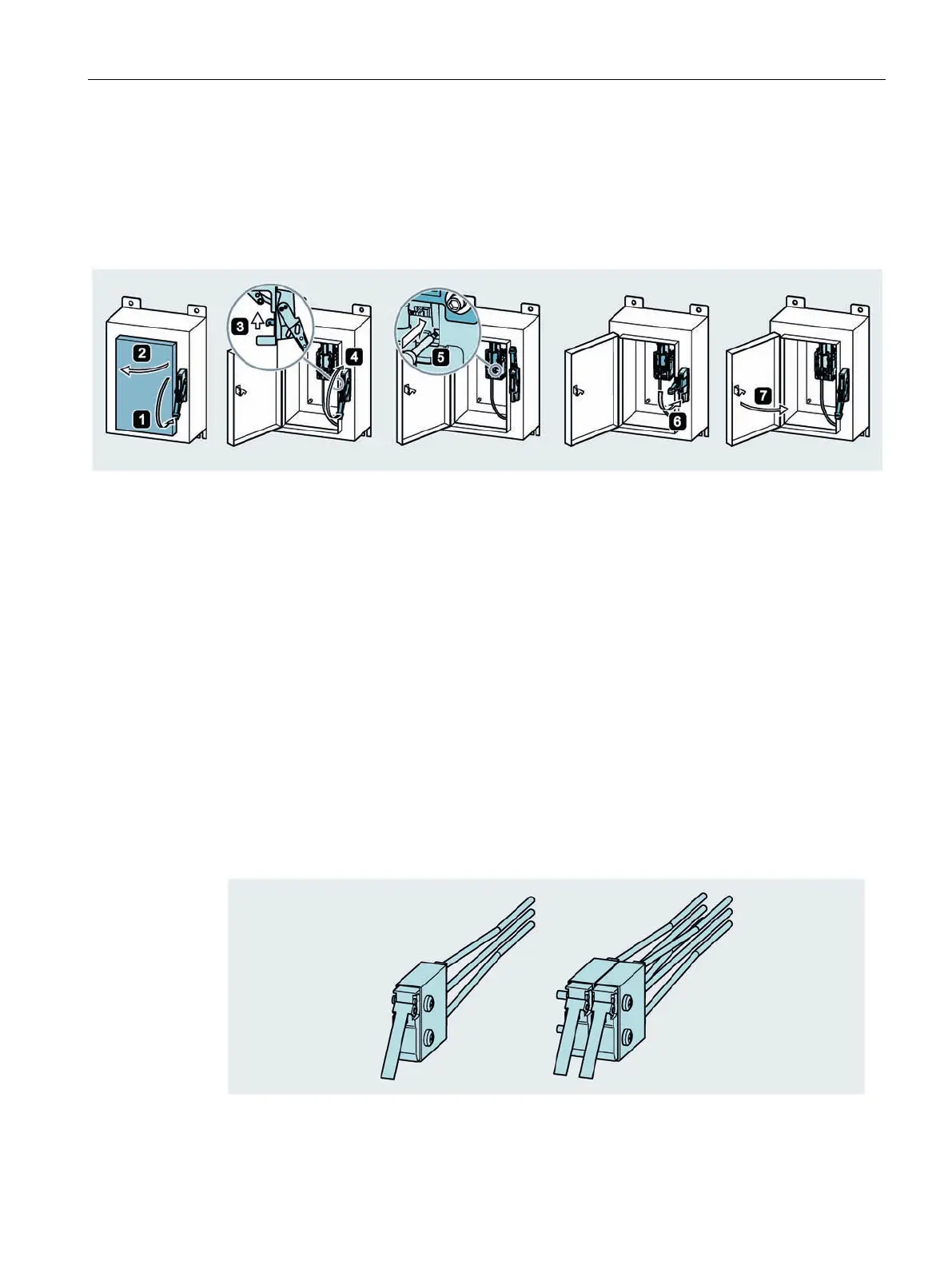 2

1

3

4

5

6

7