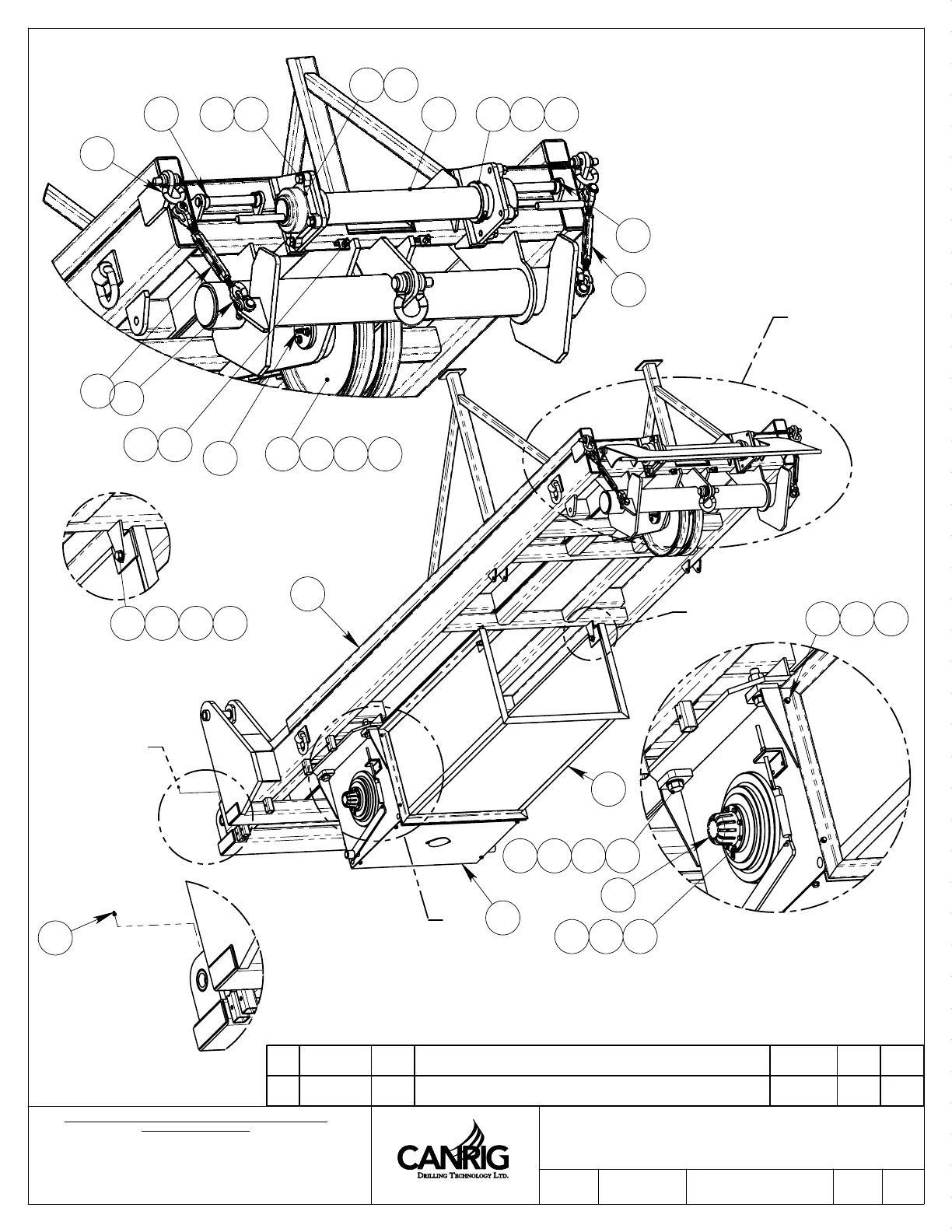 CANRIG
DRILLING TECHNOLOGY LTD.