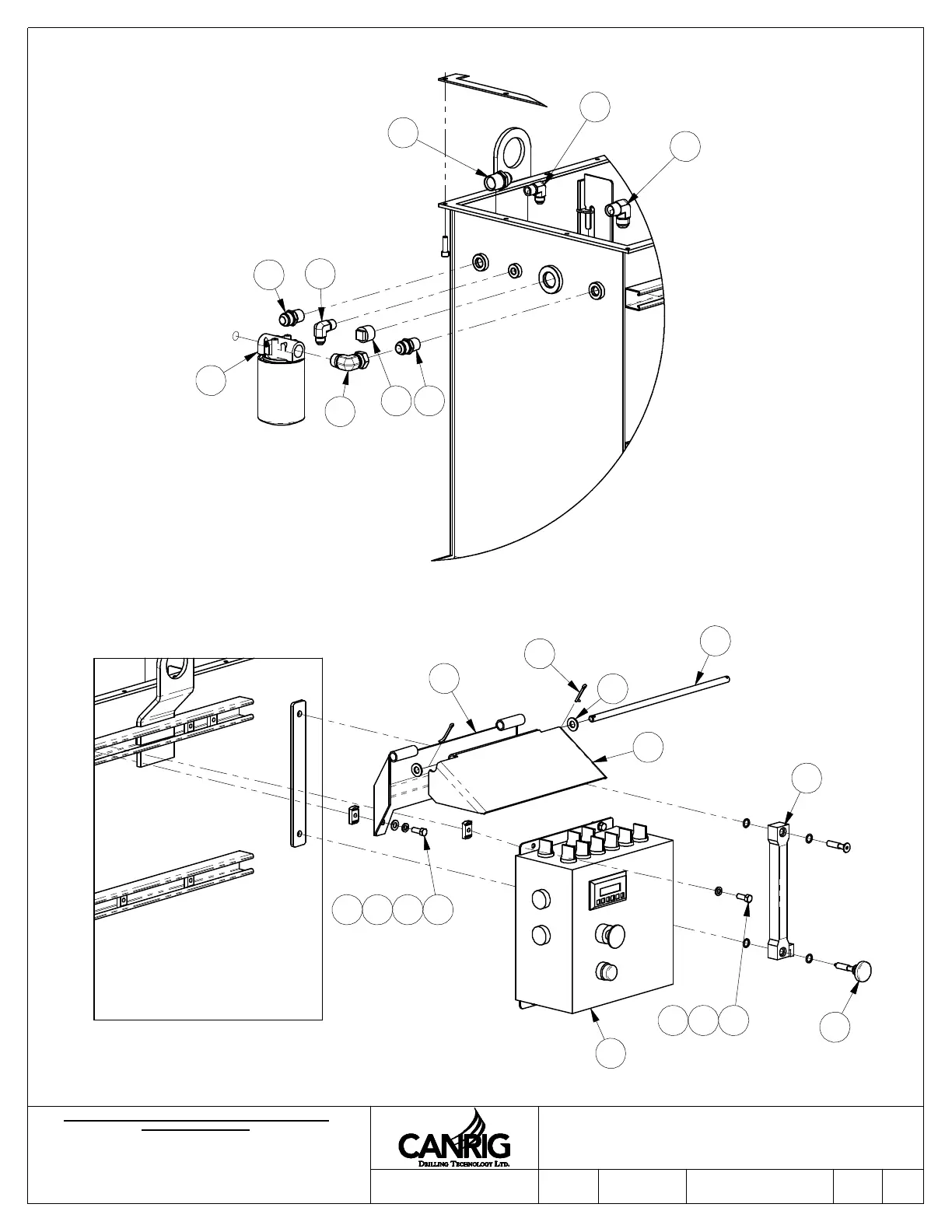 CANRIG
DRILLING TECHNOLOGY LTD.