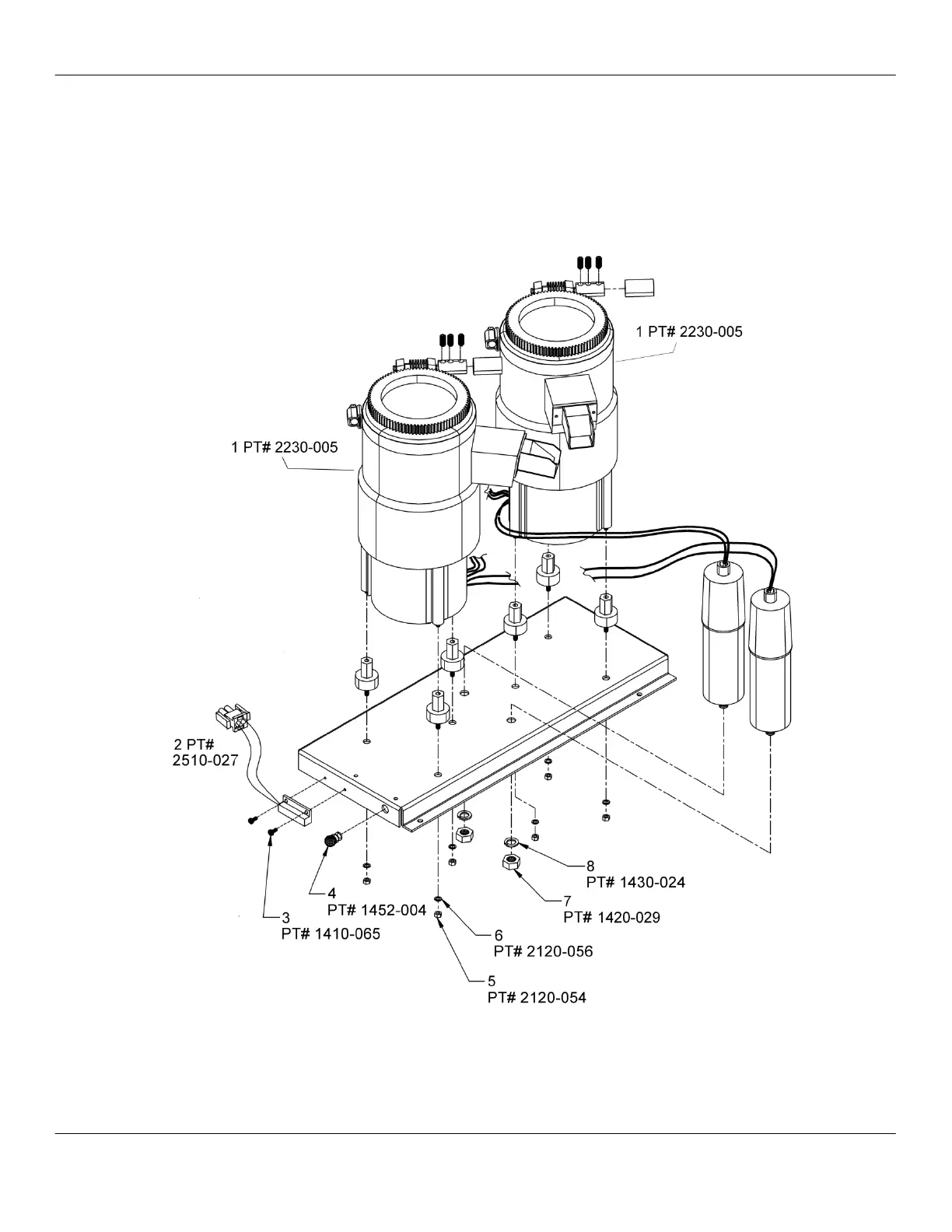 1 PT# 2230-005

1 PT# 2230-005

2 PT# 2510-027

8 PT# 1430-024

7 PT# 1420-029

4 PT# 1452-004

3 PT# 1410-065

6 PT# 2120-056

5 PT# 2120-054