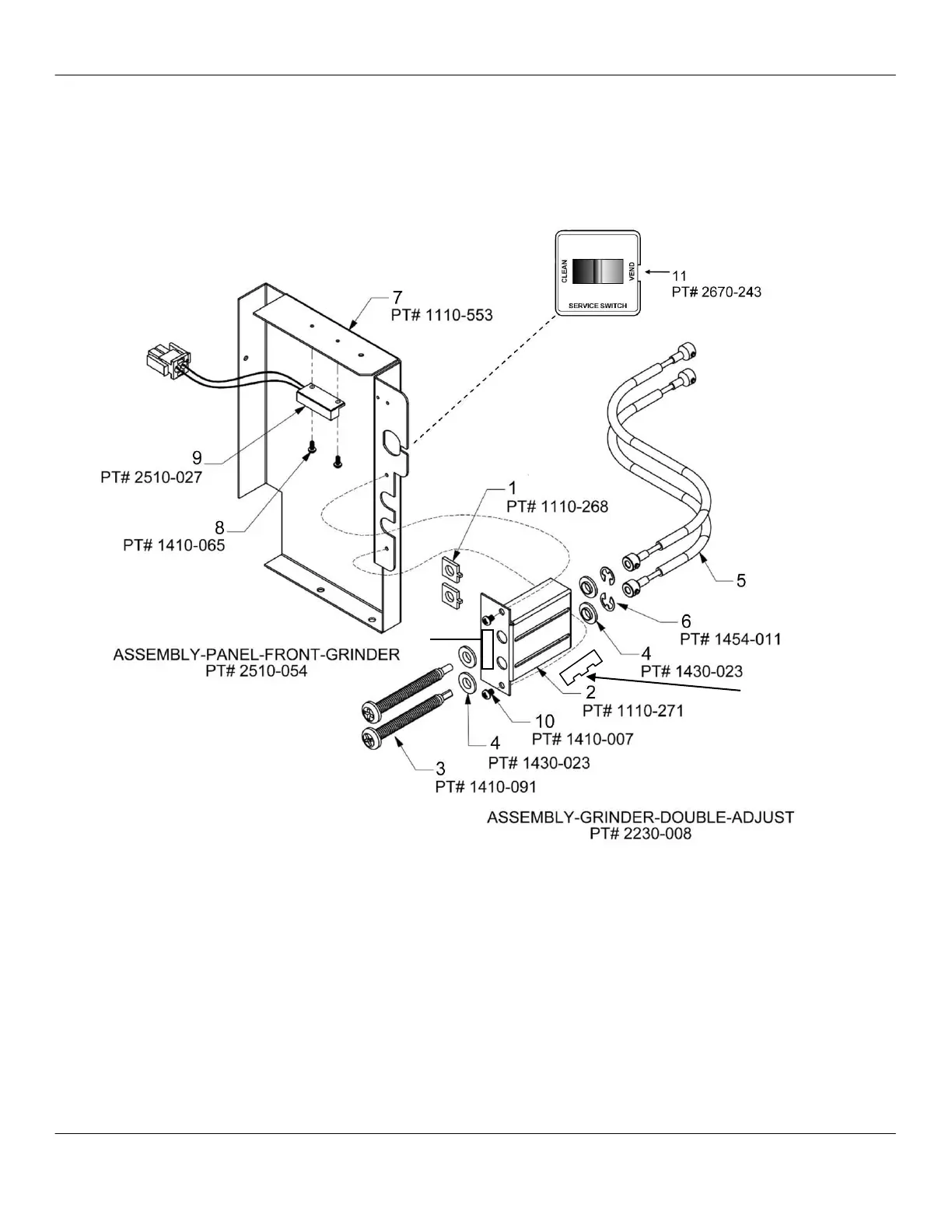 CLEAN
VEND
SERVICE SWITCH

11
PT# 2670-243

7
PT# 1110-553

9
PT# 2510-027

8
PT# 1410-065

1
PT# 1110-268

5

6
PT# 1454-011

4
PT# 1430-023

ASSEMBLY-PANEL-FRONT-GRINDER
PT# 2510-054

2
PT# 1110-271

10
PT# 1410-007

4
PT# 1430-023

3
PT# 1410-091

ASSEMBLY-GRINDER-DOUBLE-ADJUST
PT# 2230-008