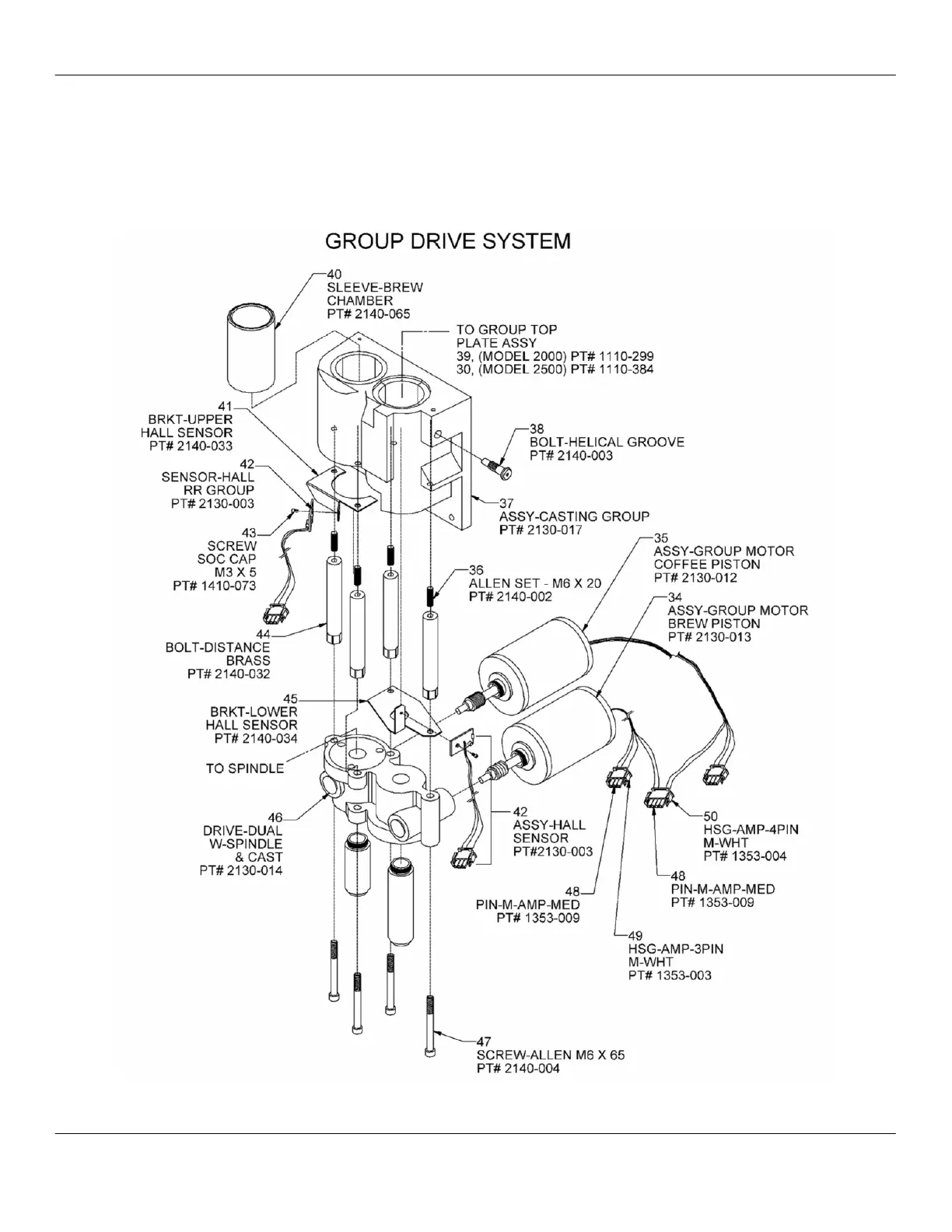 GROUP DRIVE SYSTEM

40
SLEEVE-BREW
CHAMBER
PT# 2140-065

TO GROUP TOP
PLATE ASSY
39, (MODEL 2000) PT# 1110-299
30, (MODEL 2500) PT# 1110-384

41
BRKT-UPPER
HALL SENSOR
PT# 2140-033

38
BOLT-HELICAL GROOVE
PT# 2140-003

42
SENSOR-HALL
RR GROUP
PT# 2130-003

37
ASSY-CASTING GROUP
PT# 2130-017

43
SCREW
SOC CAP
M3 X 5
PT# 1410-073

35
ASSY-GROUP MOTOR
COFFEE PISTON
PT# 2130-012

36
ALLEN SET - M6 X 20
PT# 2140-002

34
ASSY-GROUP MOTOR
BREW PISTON
PT# 2130-013

44
BOLT-DISTANCE
BRASS
PT# 2140-032

45
BRKT-LOWER
HALL SENSOR
PT# 2140-034

TO SPINDLE

46
DRIVE-DUAL
W-SPINDLE
& CAST
PT# 2130-014

42
ASSY-HALL
SENSOR
PT#2130-003

50
HSG-AMP-4PIN
M-WHT
PT# 1353-004

48
PIN-M-AMP-MED
PT# 1353-009

48
PIN-M-AMP-MED
PT# 1353-009

49
HSG-AMP-3PIN
M-WHT
PT# 1353-003

47
SCREW-ALLEN M6 X 65
PT# 2140-004