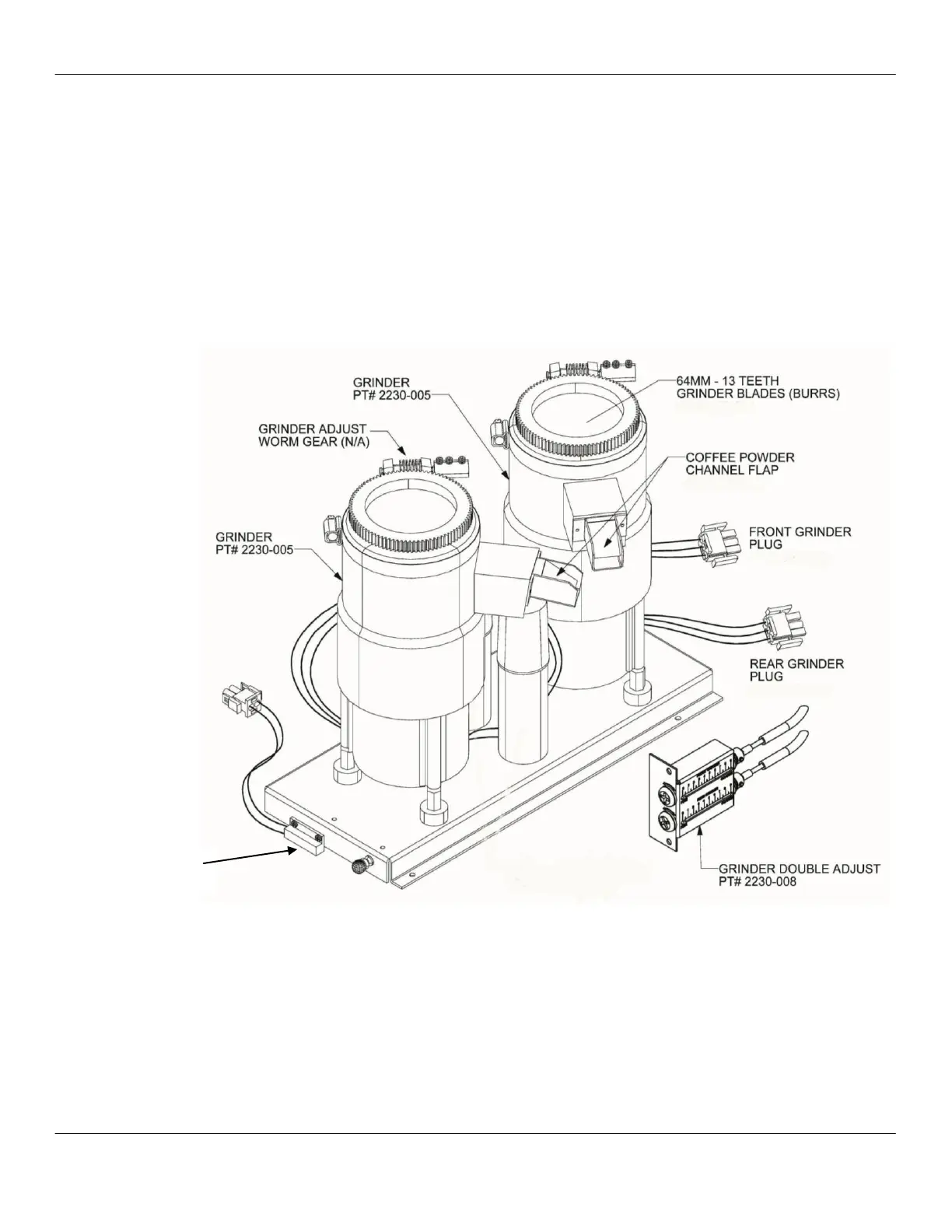 GRINDER
PT# 2230-005

64MM - 13 TEETH
GRINDER BLADES (BURRS)

GRINDER ADJUST
WORM GEAR (N/A)

COFFEE POWDER
CHANNEL FLAP

GRINDER
PT# 2230-005

FRONT GRINDER
PLUG

REAR GRINDER
PLUG

GRINDER DOUBLE ADJUST
PT# 2230-008