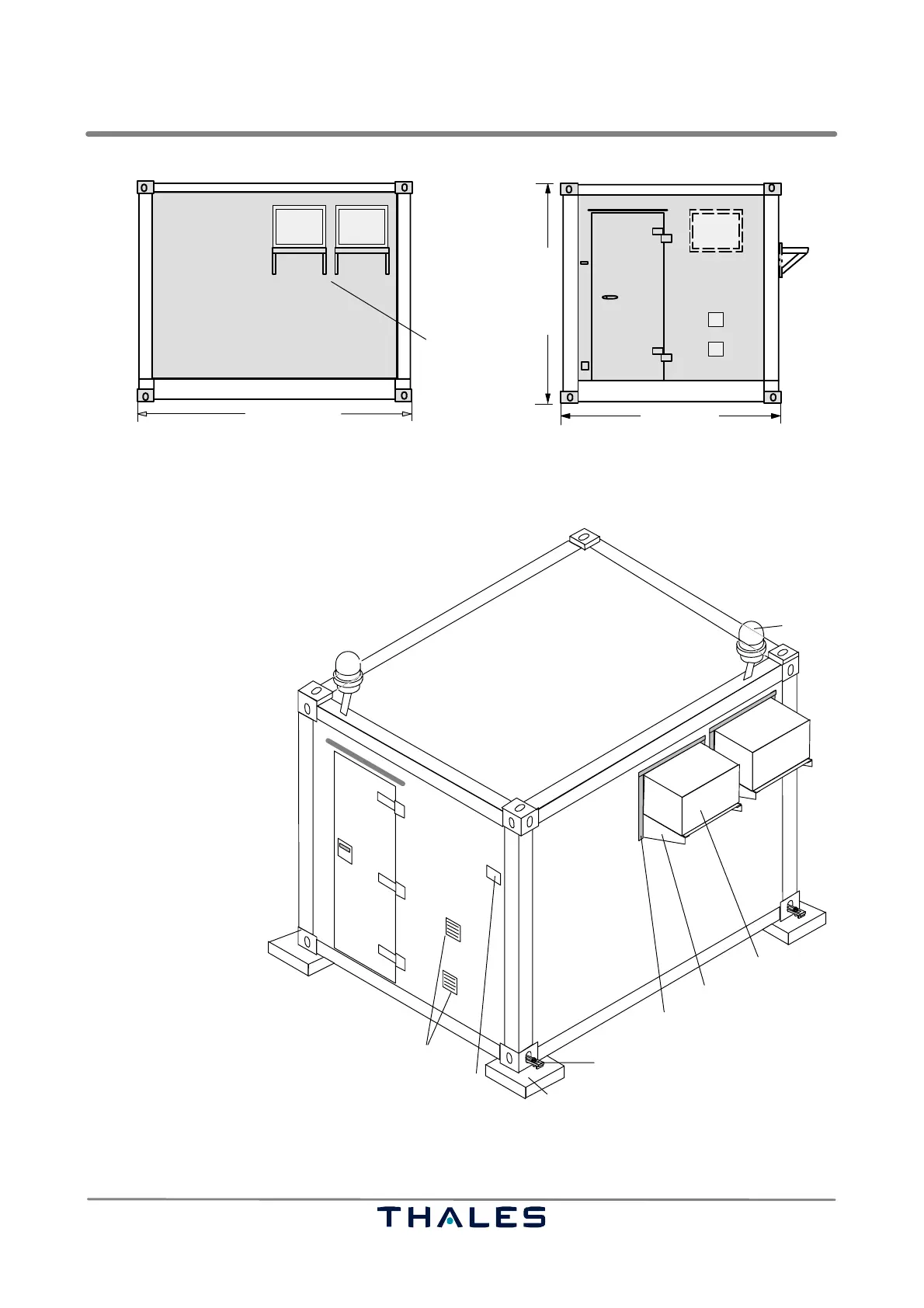 THALES