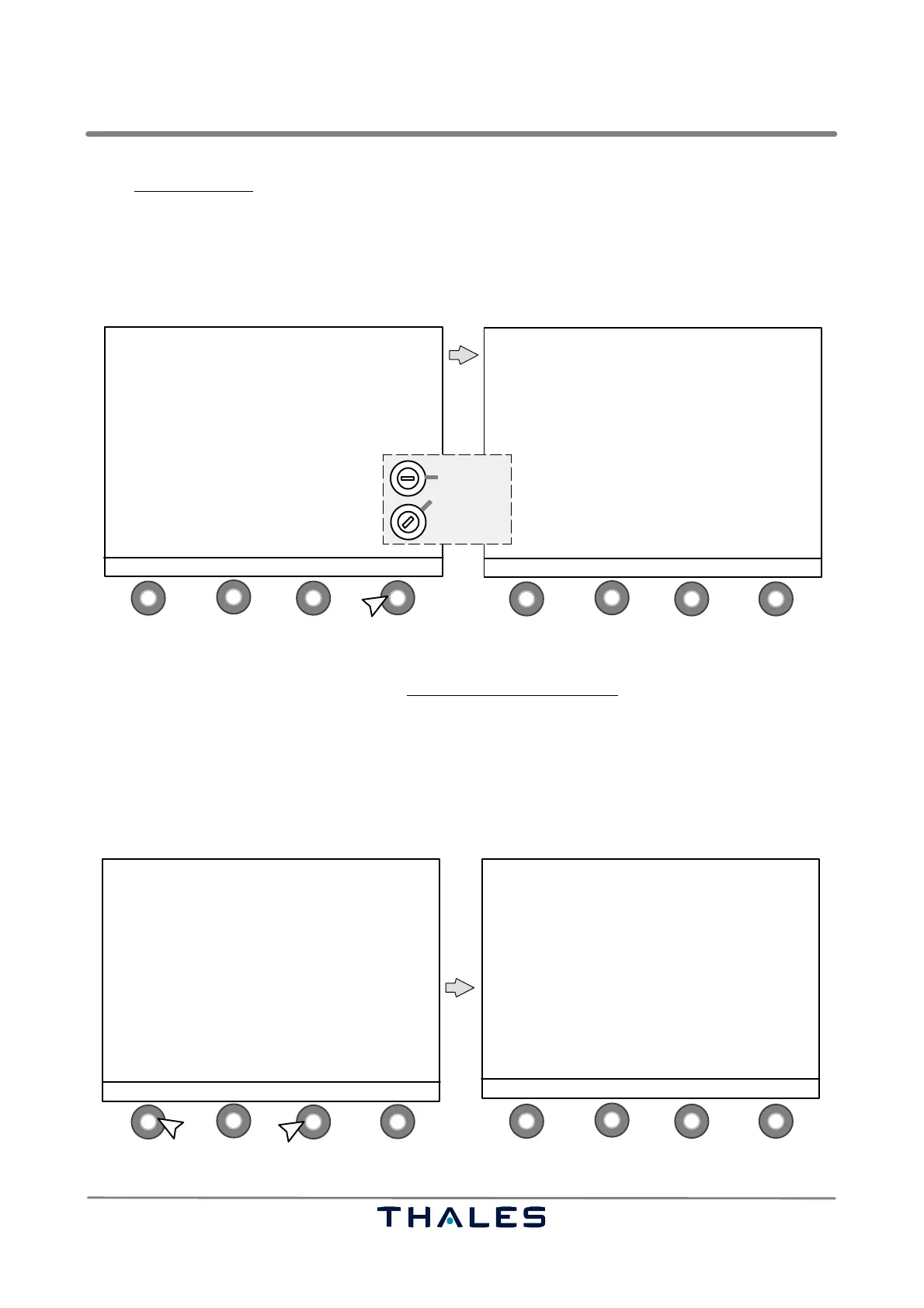 THALES