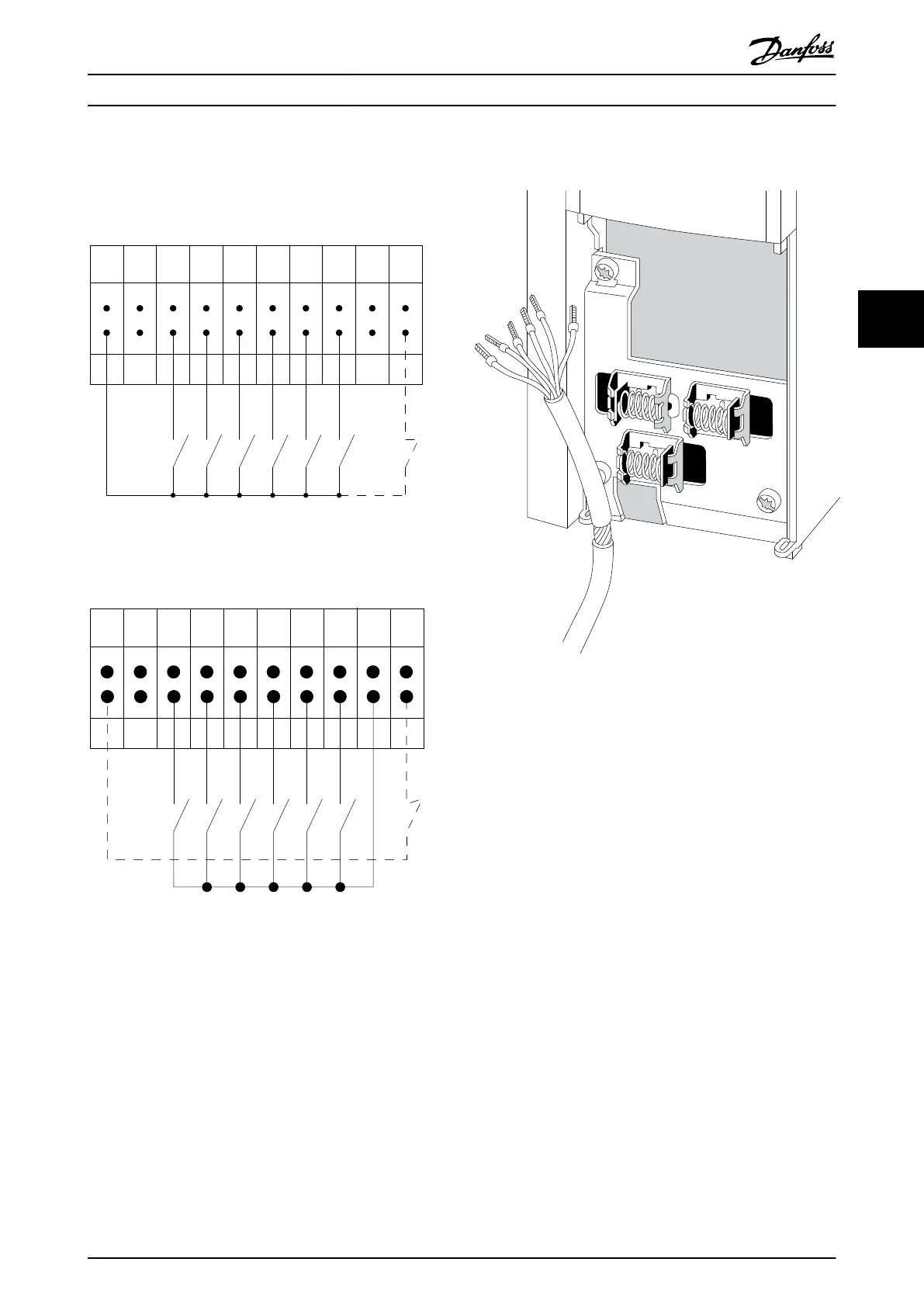 Danfoss