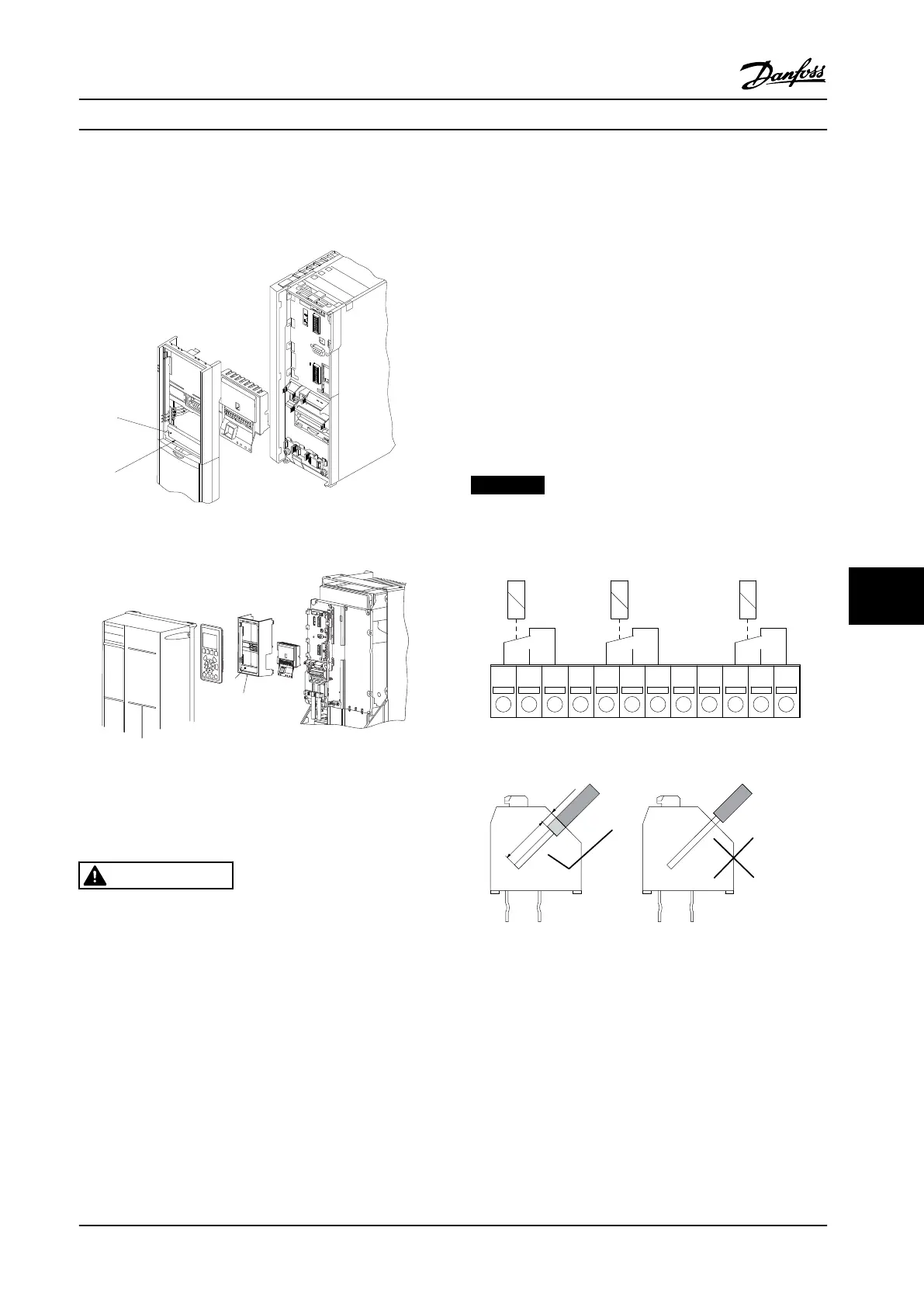 Danfoss