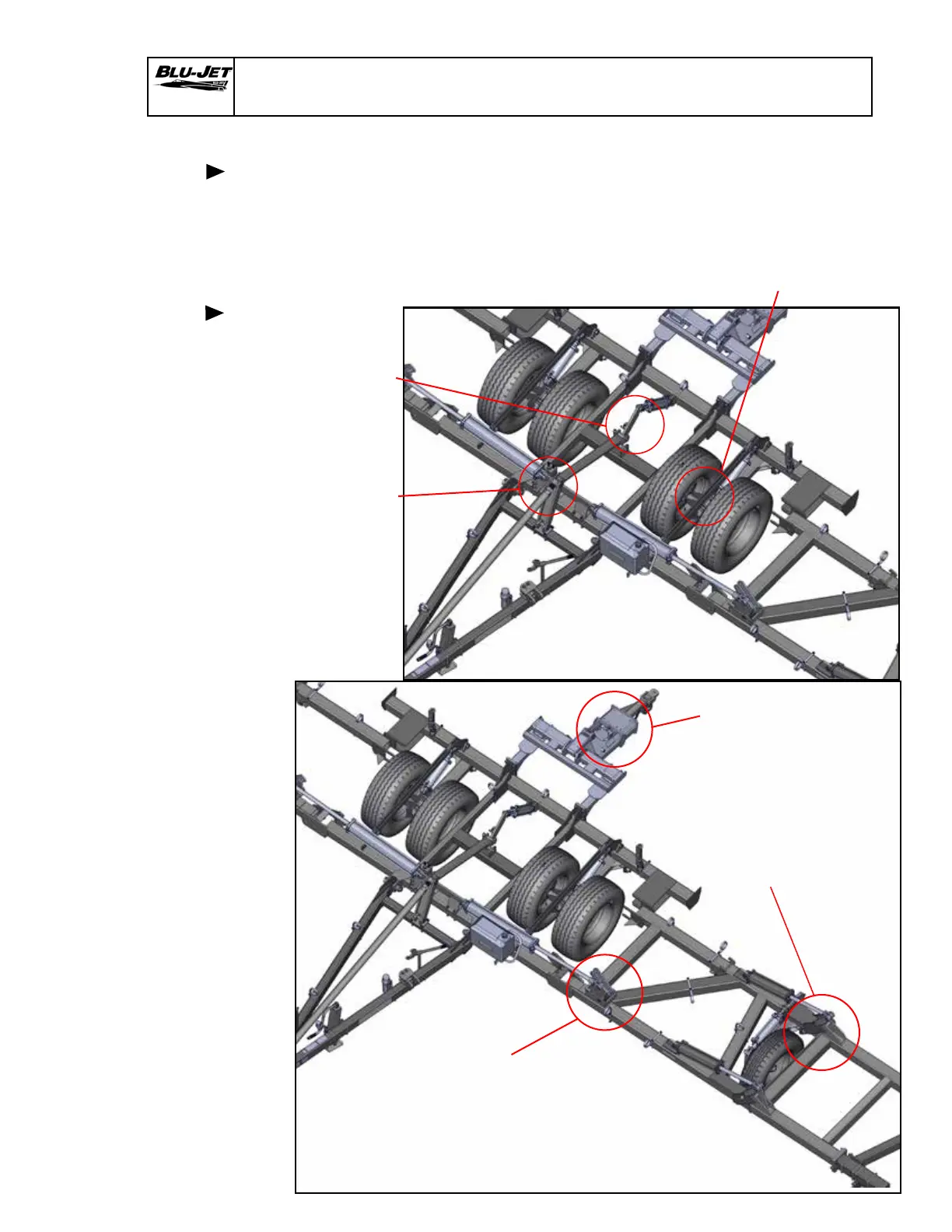 BLU-JET