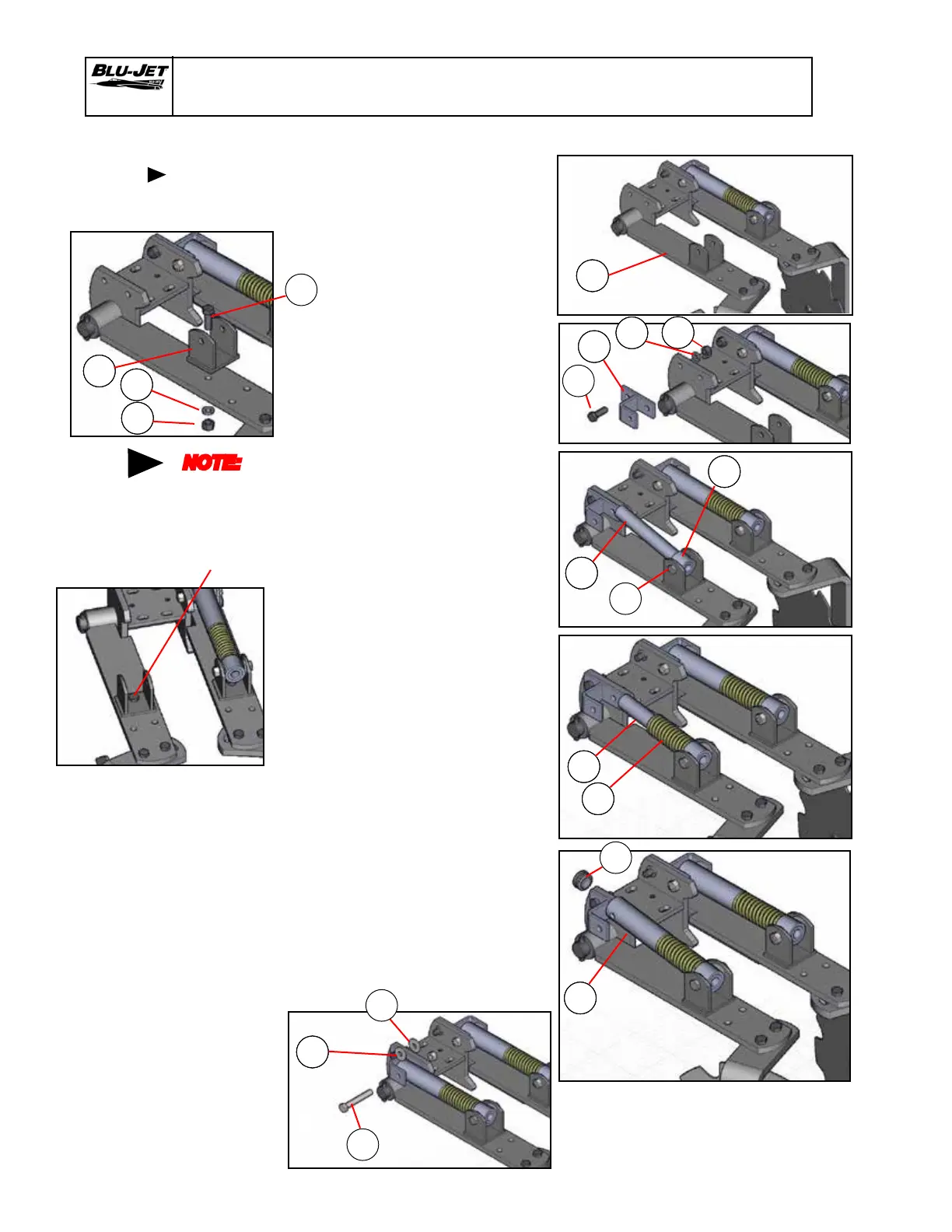 BLU-JET

NOTE: