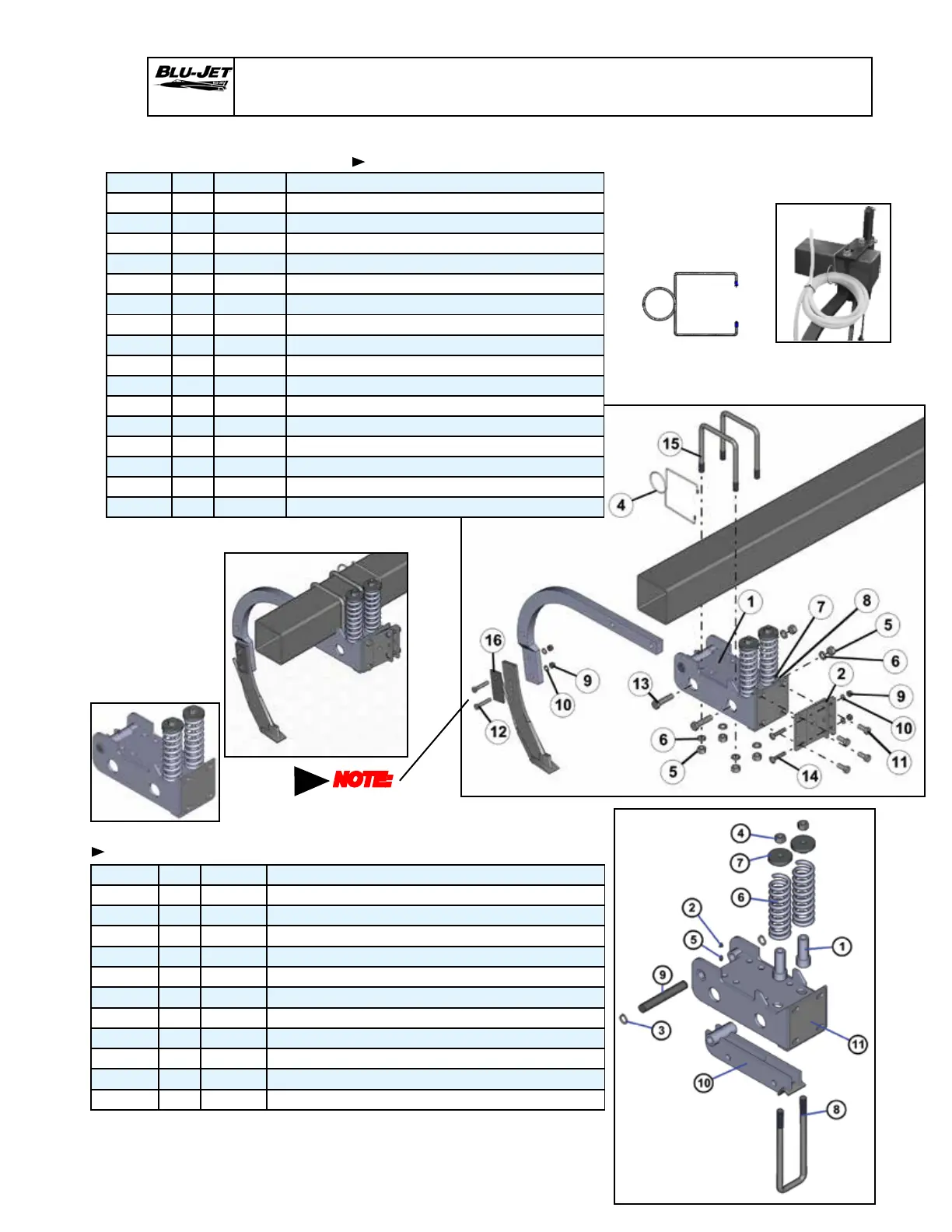 BLU-JET

15

4

1

7

8

5

6

2

9

10

11

14

5

6

13

16

9

10

12

NOTE:

4

7

6

2

5

1

9

3

11

10

8