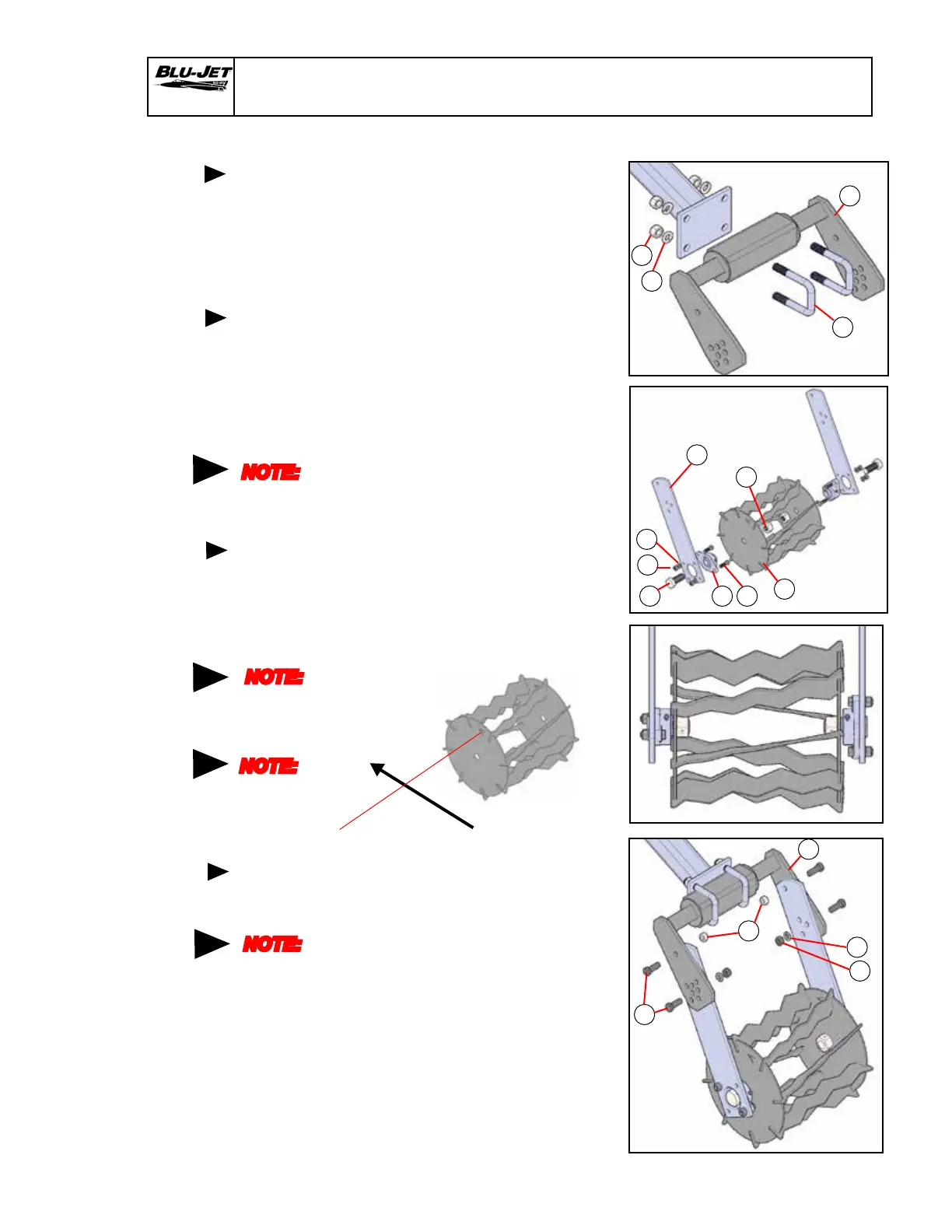 BLU-JET

NOTE:

NOTE:

NOTE:

NOTE: