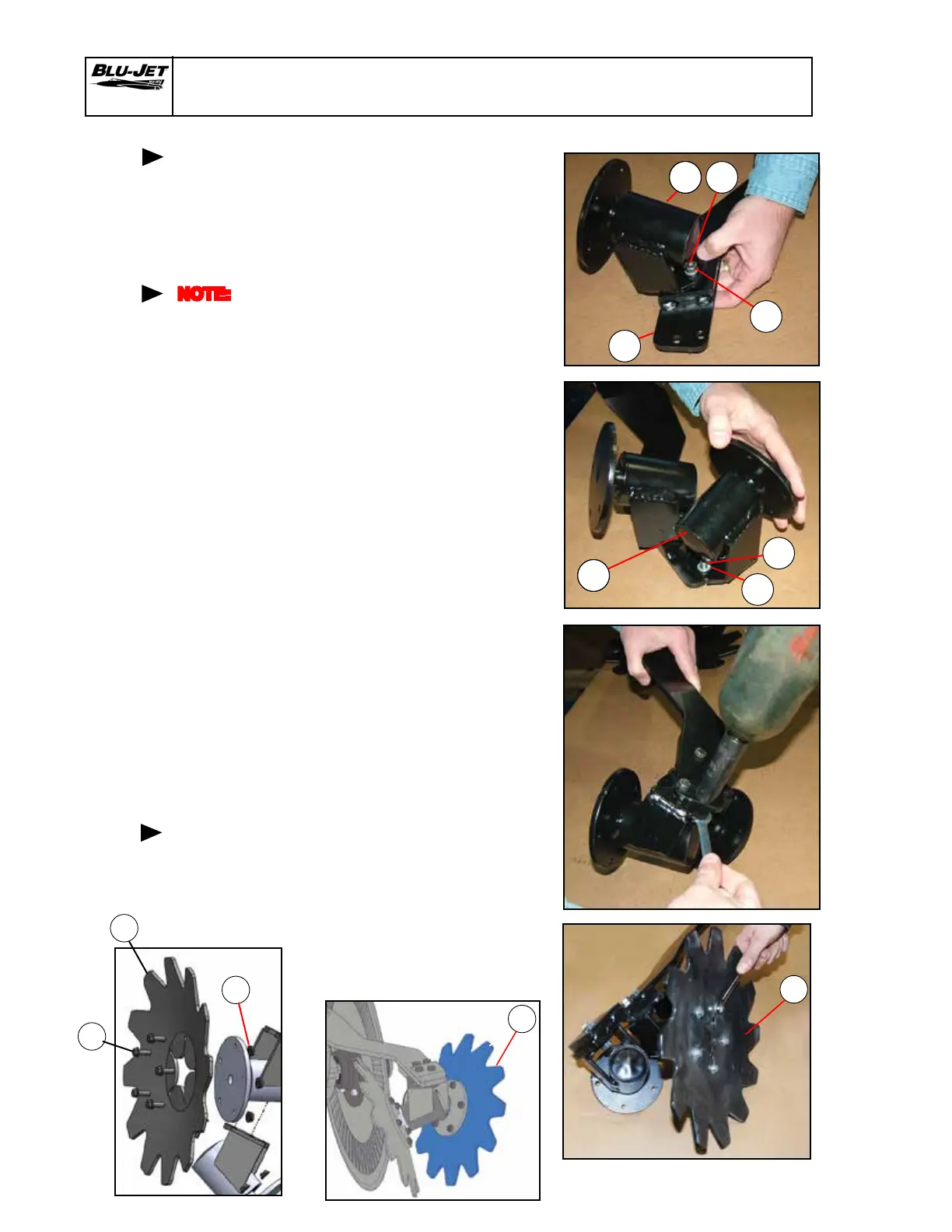 BLU-JET

NOTE: