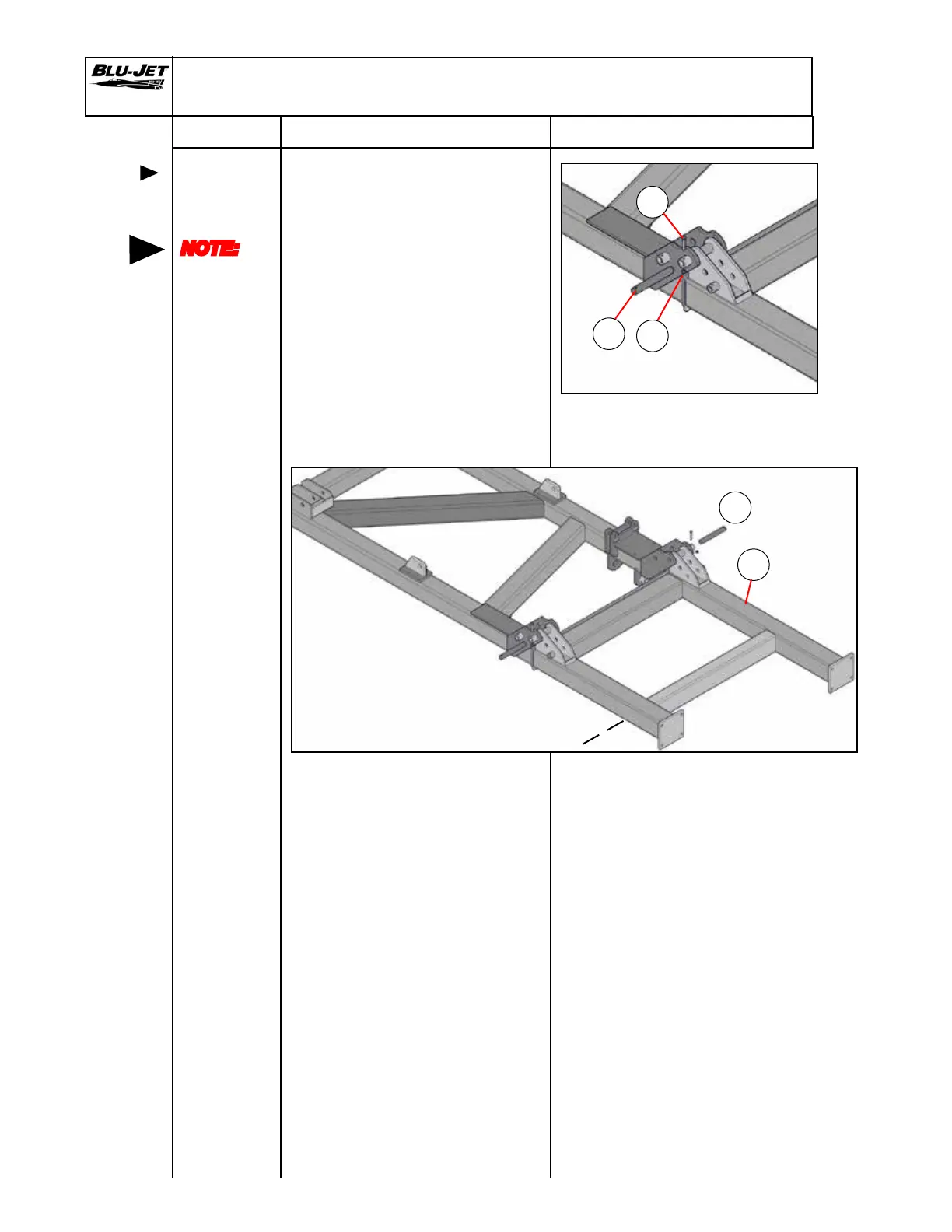 BLU-JET

NOTE: