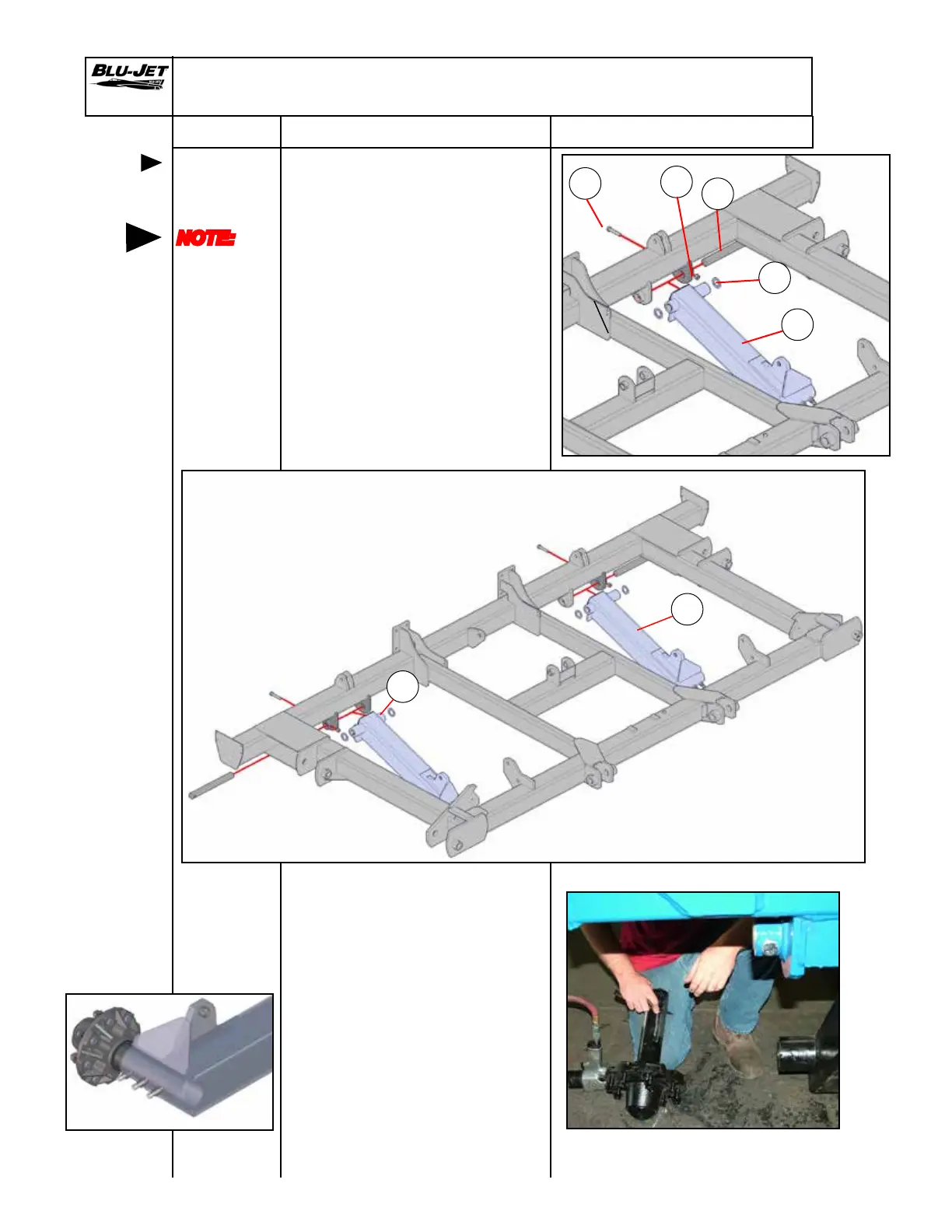 BLU-JET

NOTE: