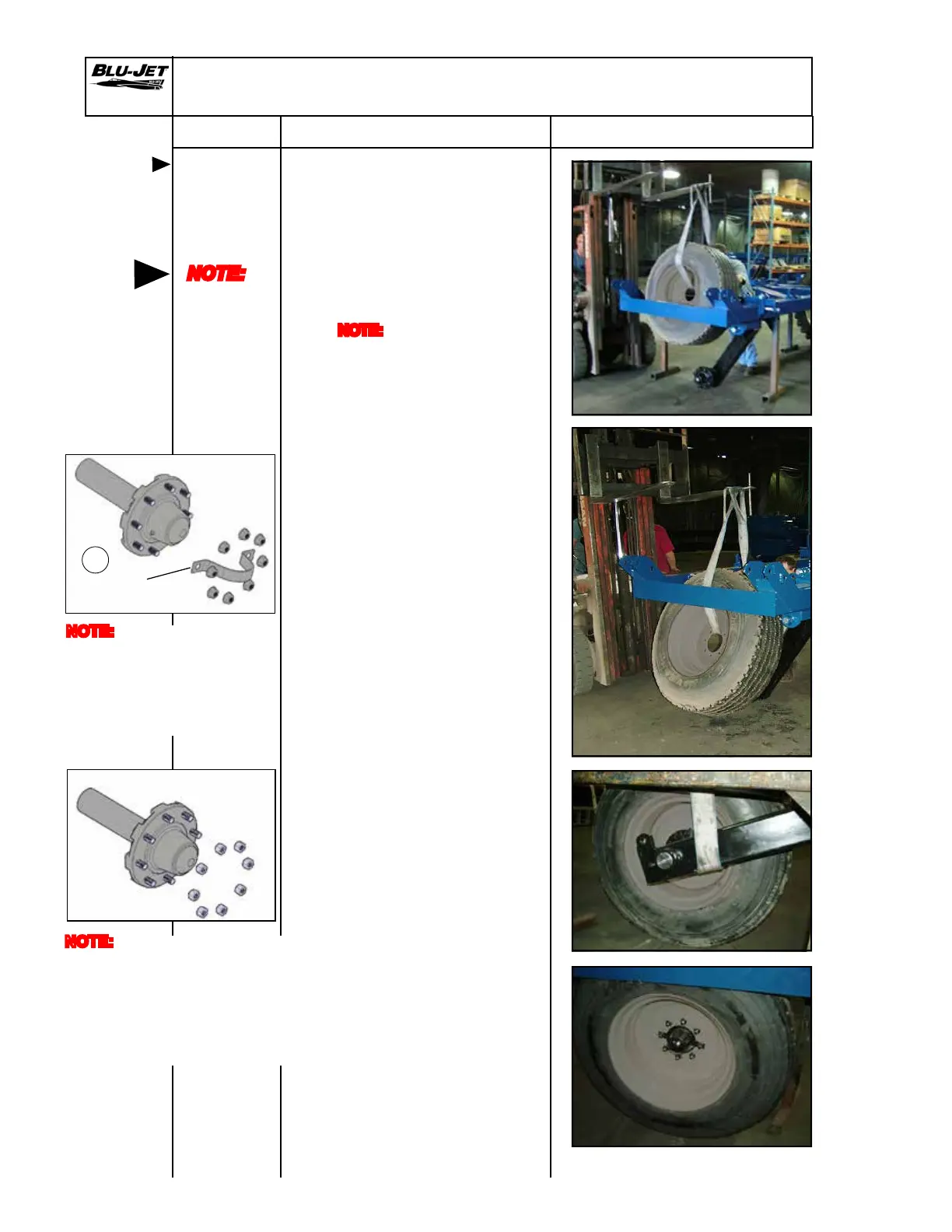 BLU-JET

NOTE:

NOTE:

NOTE:

NOTE: