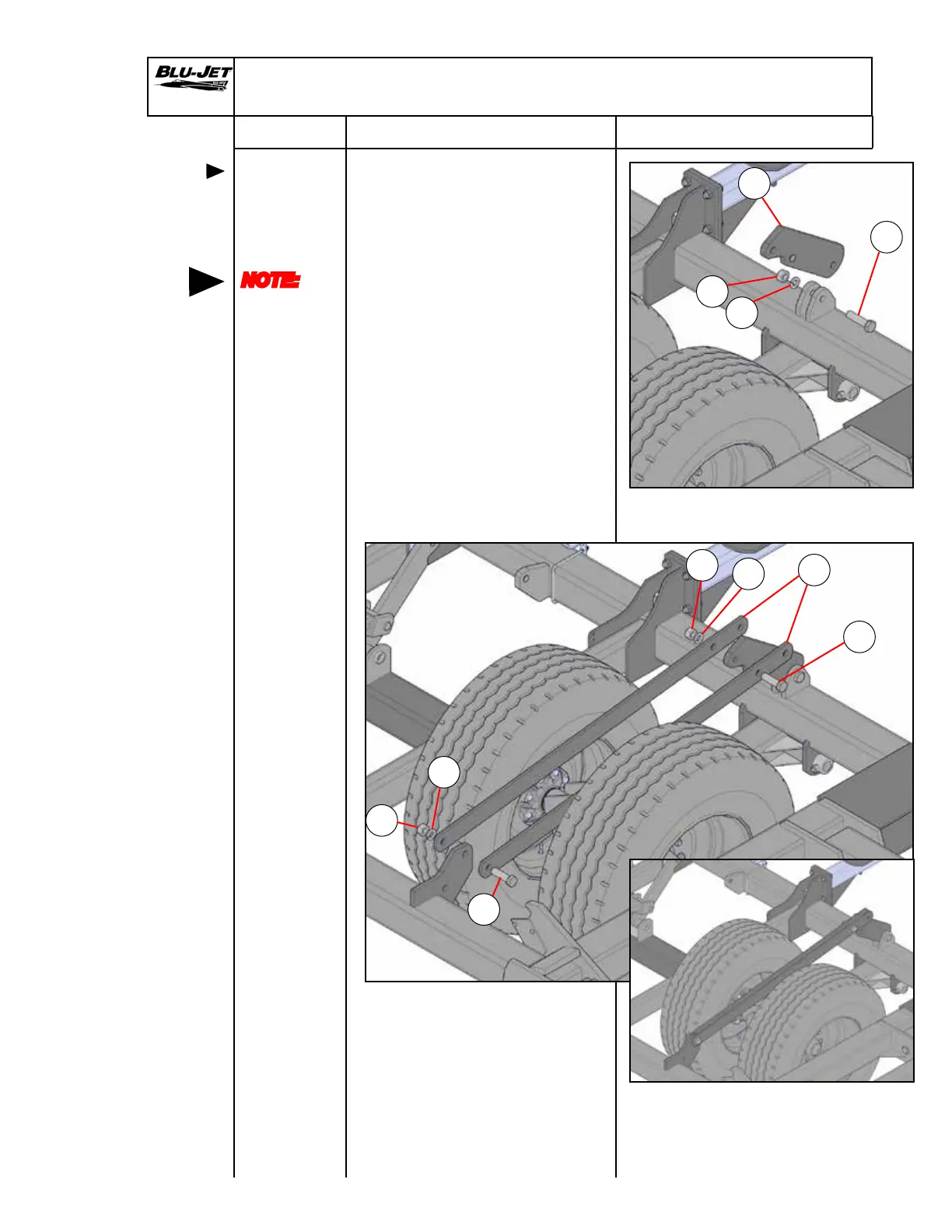 BLU-JET

NOTE: