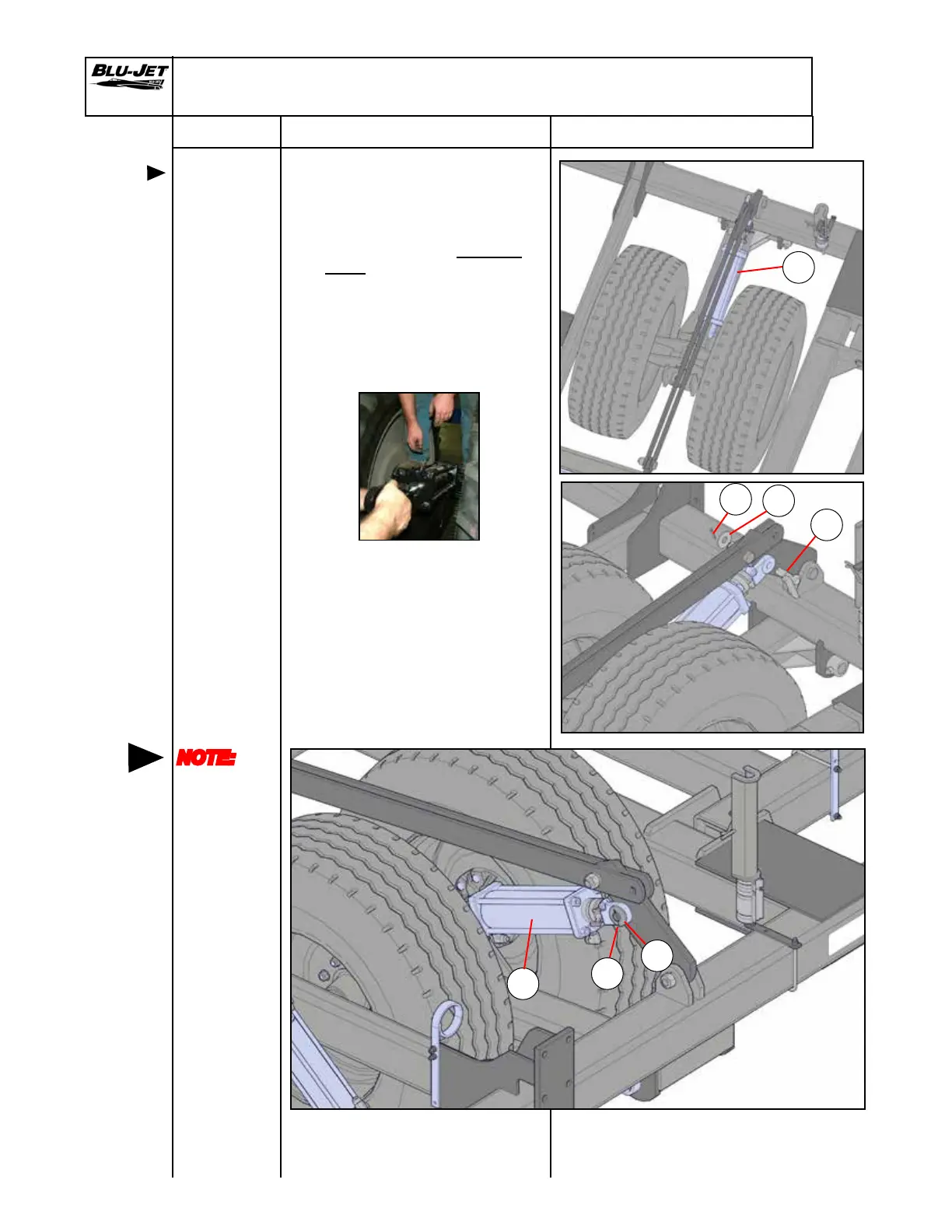 BLU-JET

NOTE: