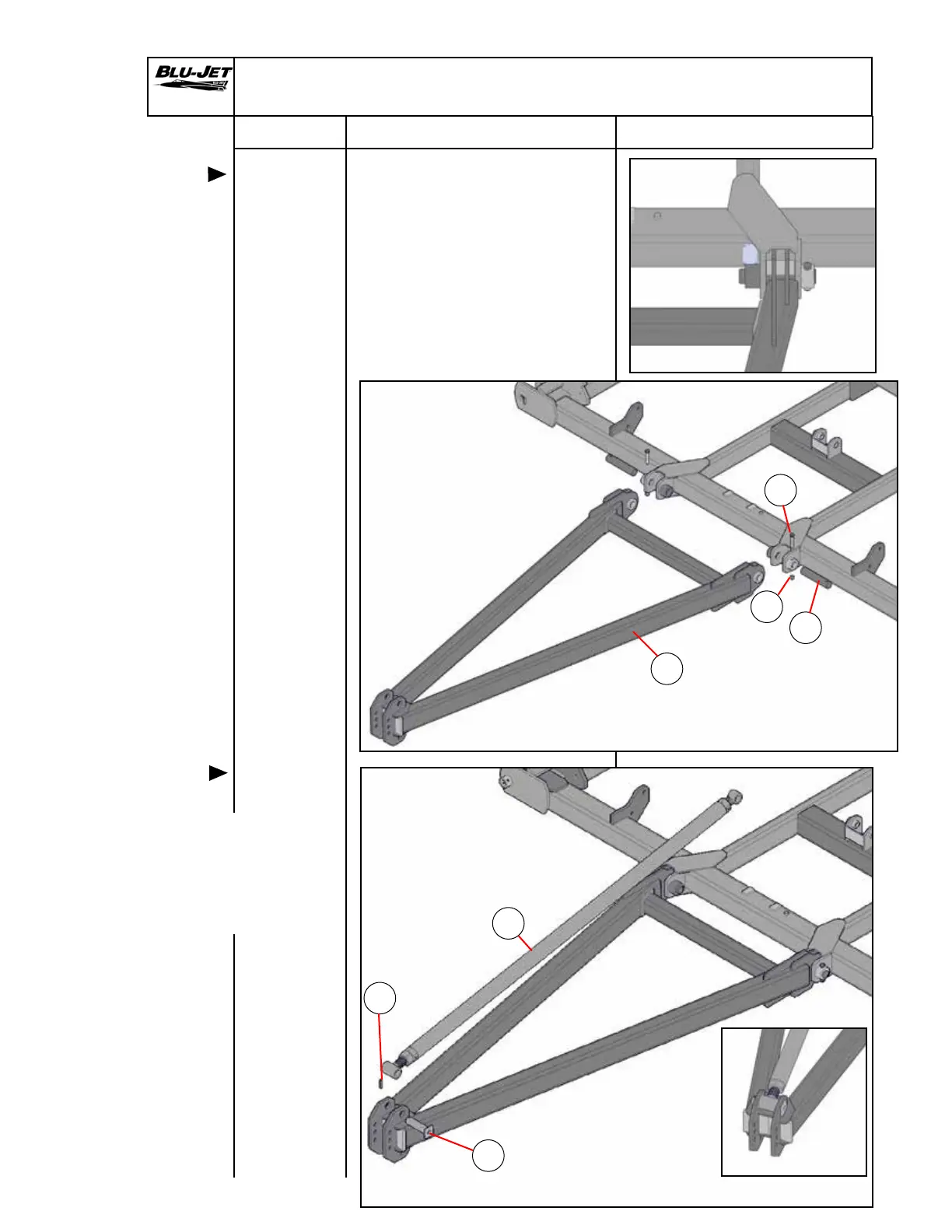 BLU-JET