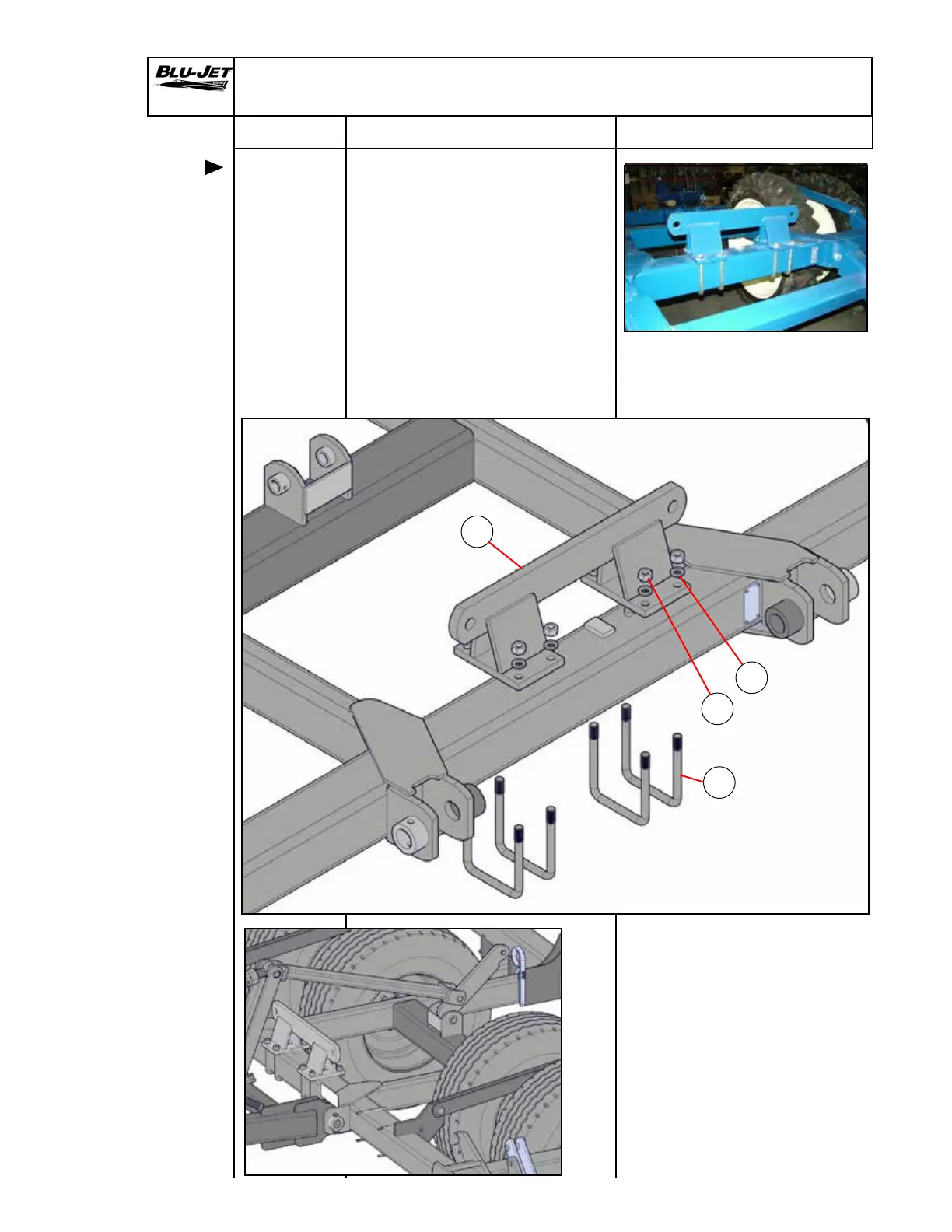 BLU-JET