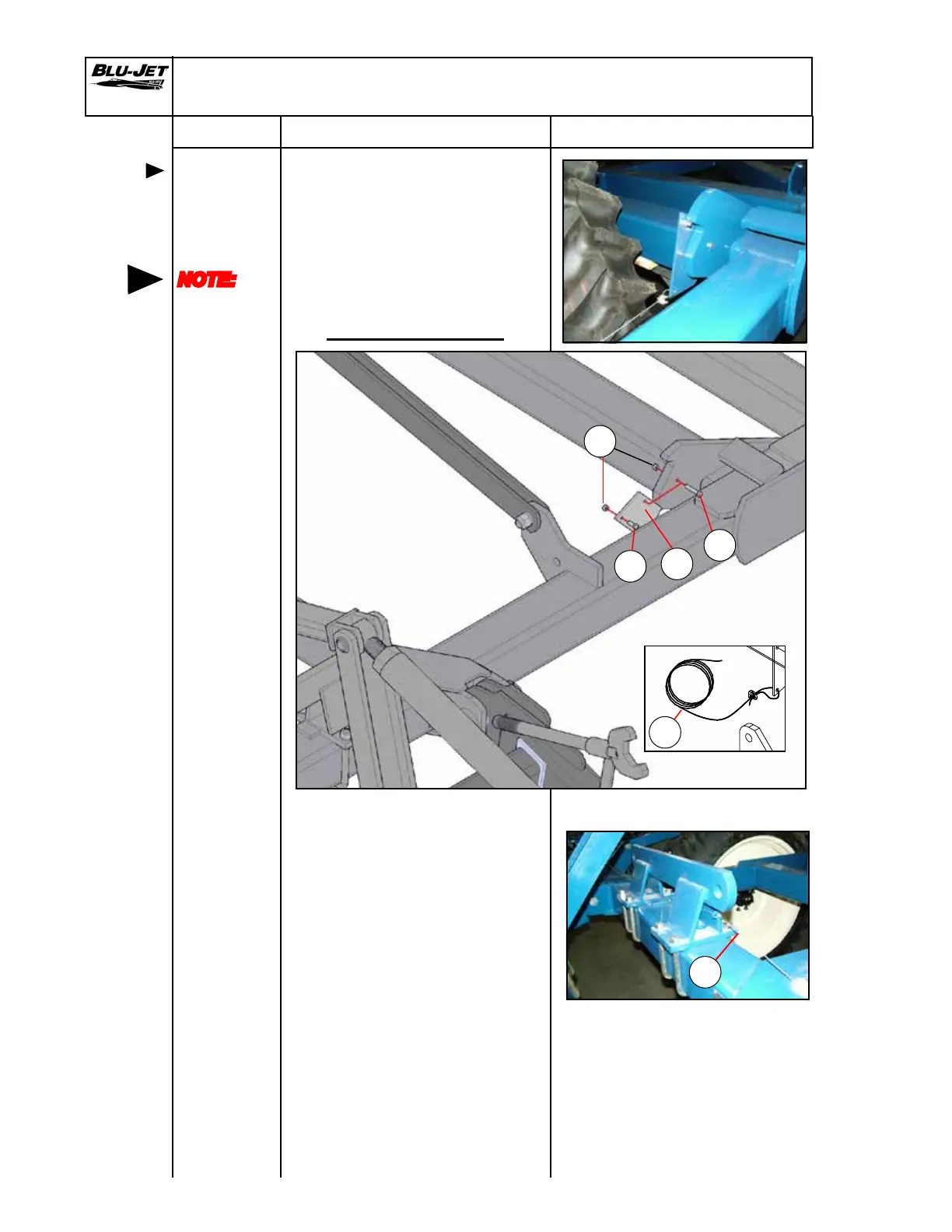 BLU-JET

NOTE: