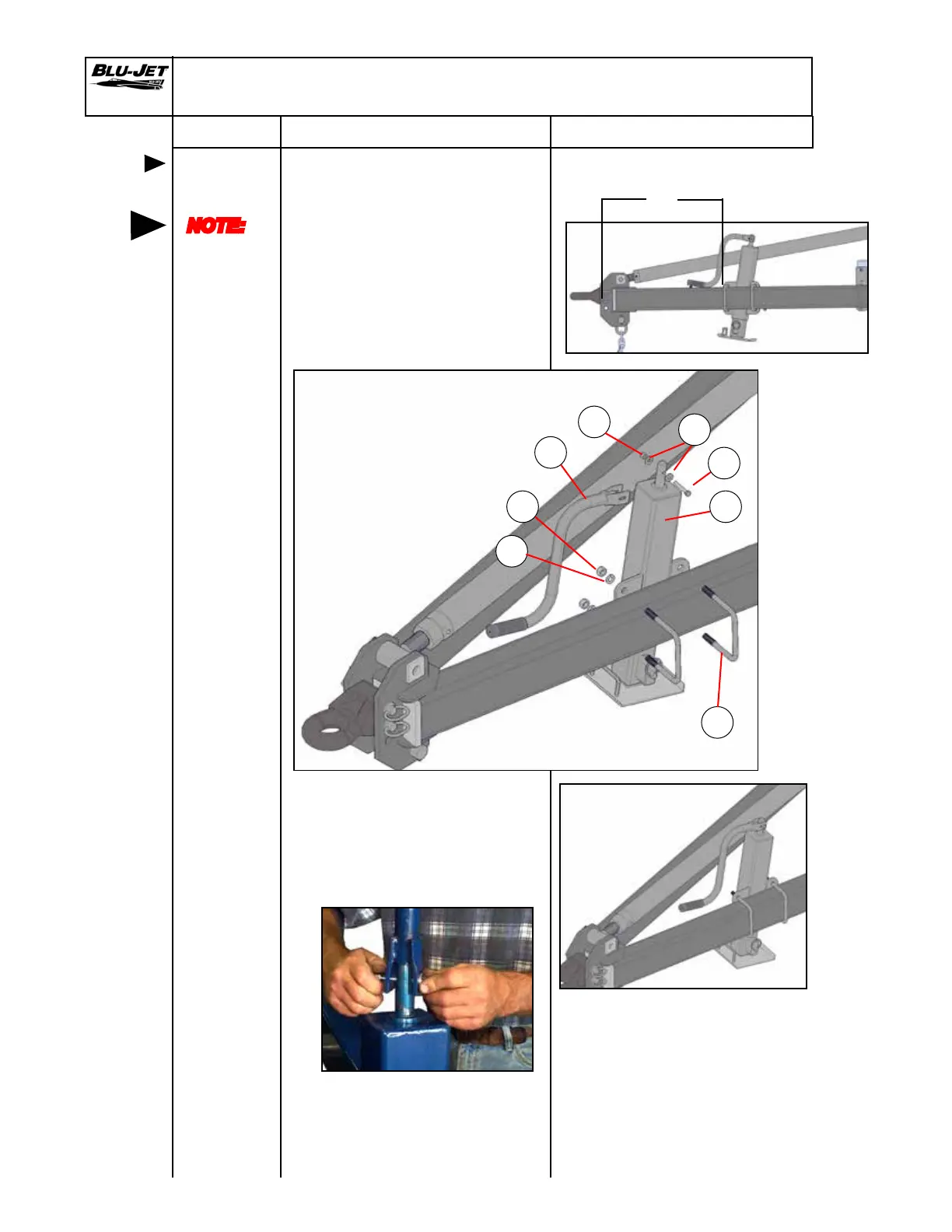 BLU-JET

NOTE: