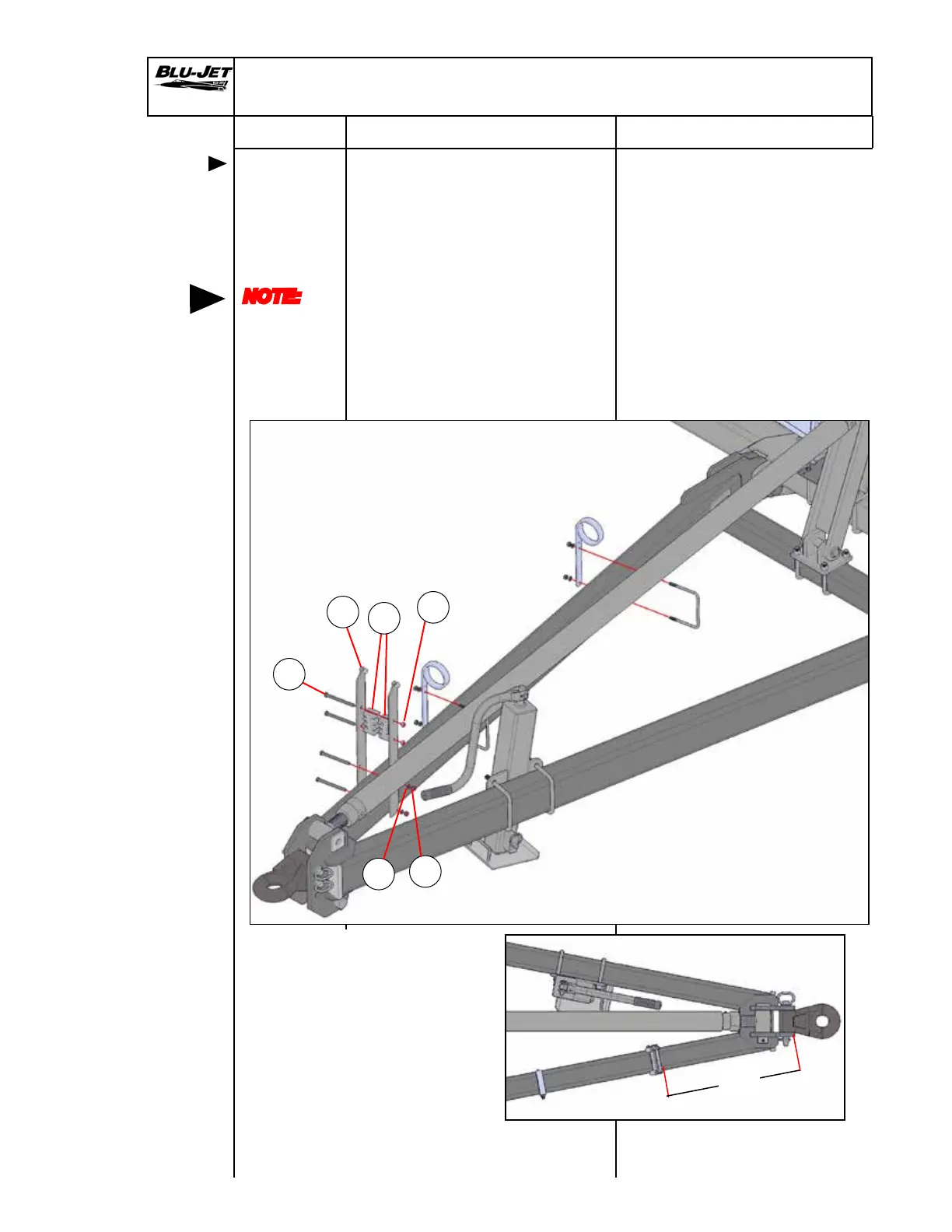 BLU-JET

NOTE: