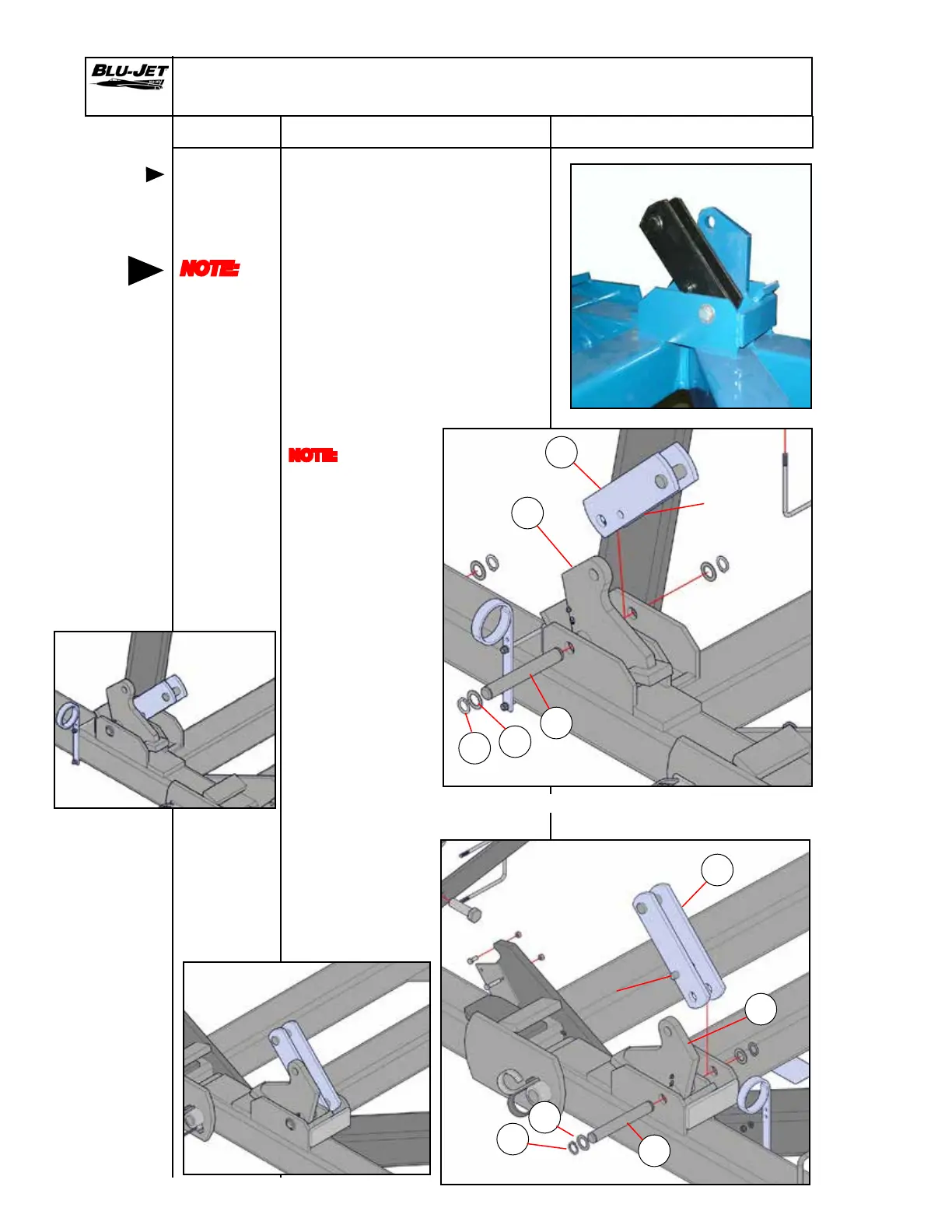 BLU-JET

NOTE:

NOTE: