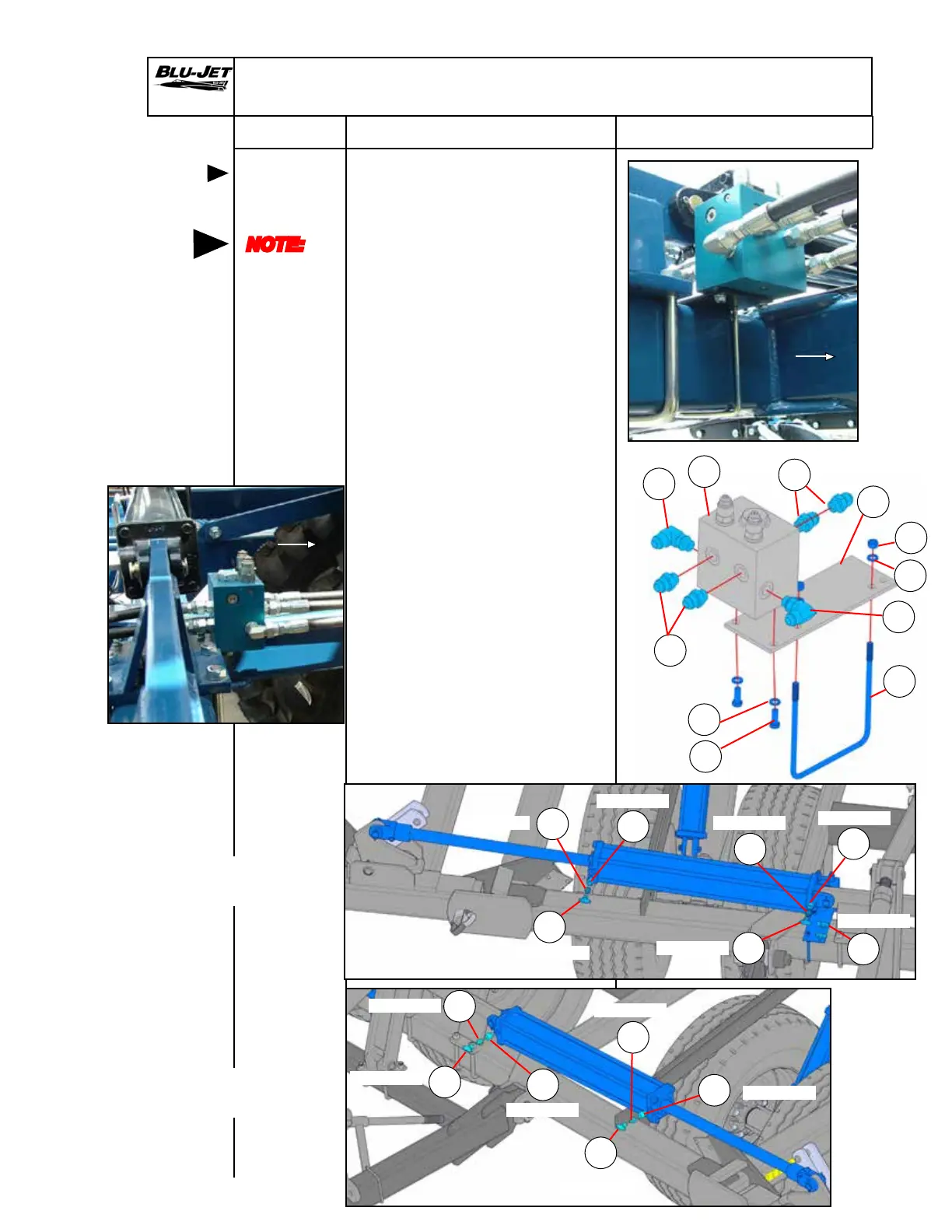 BLU-JET

NOTE: