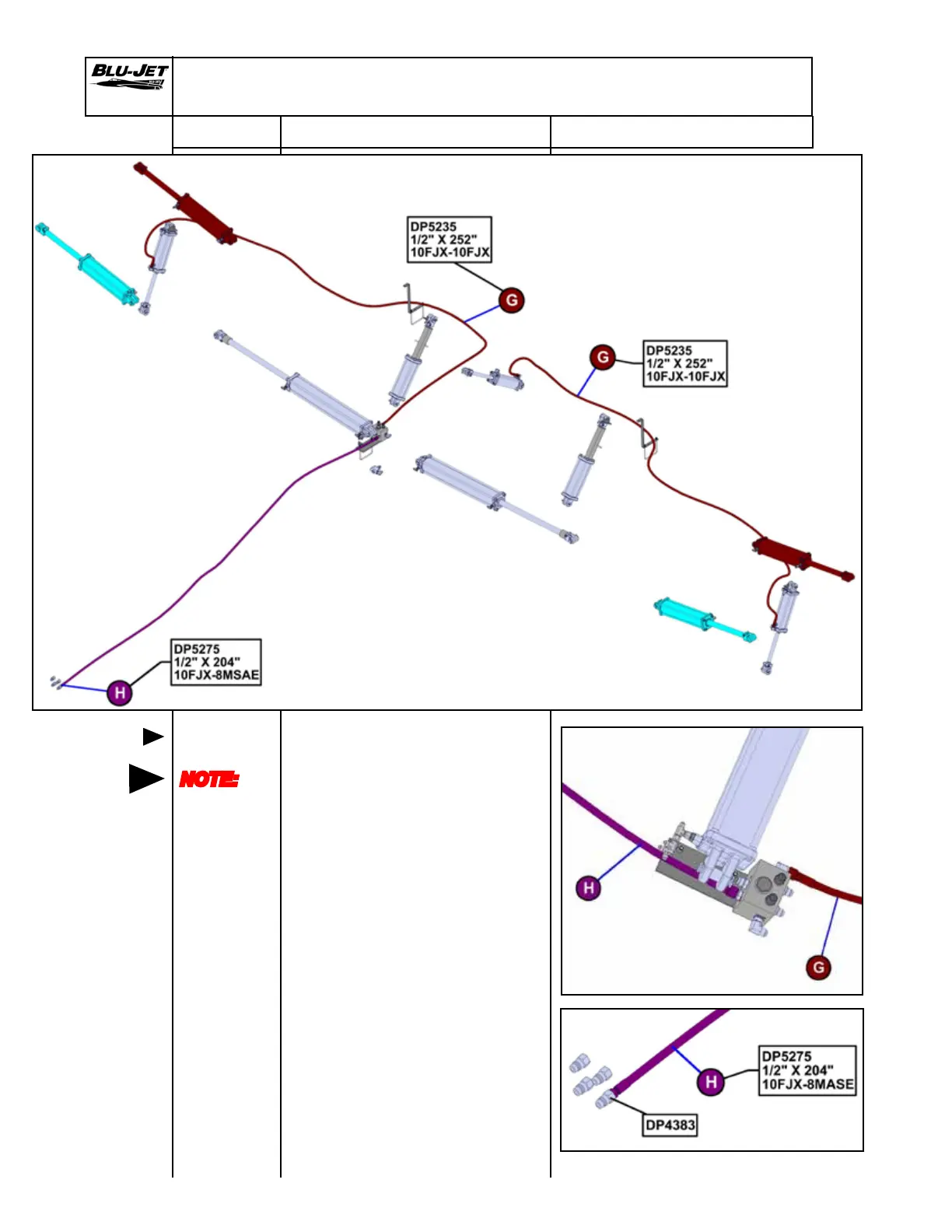 BLU-JET

DP5235
1/2" X 252"
10FJX-10FJX

G

G

DP5235
1/2" X 252"
10FJX-10FJX

DP5275
1/2" X 204"
10FJX-8MSAE

H

NOTE:

H

G

DP5275
1/2" X 204"
10FJX-8MASE

H

DP4383