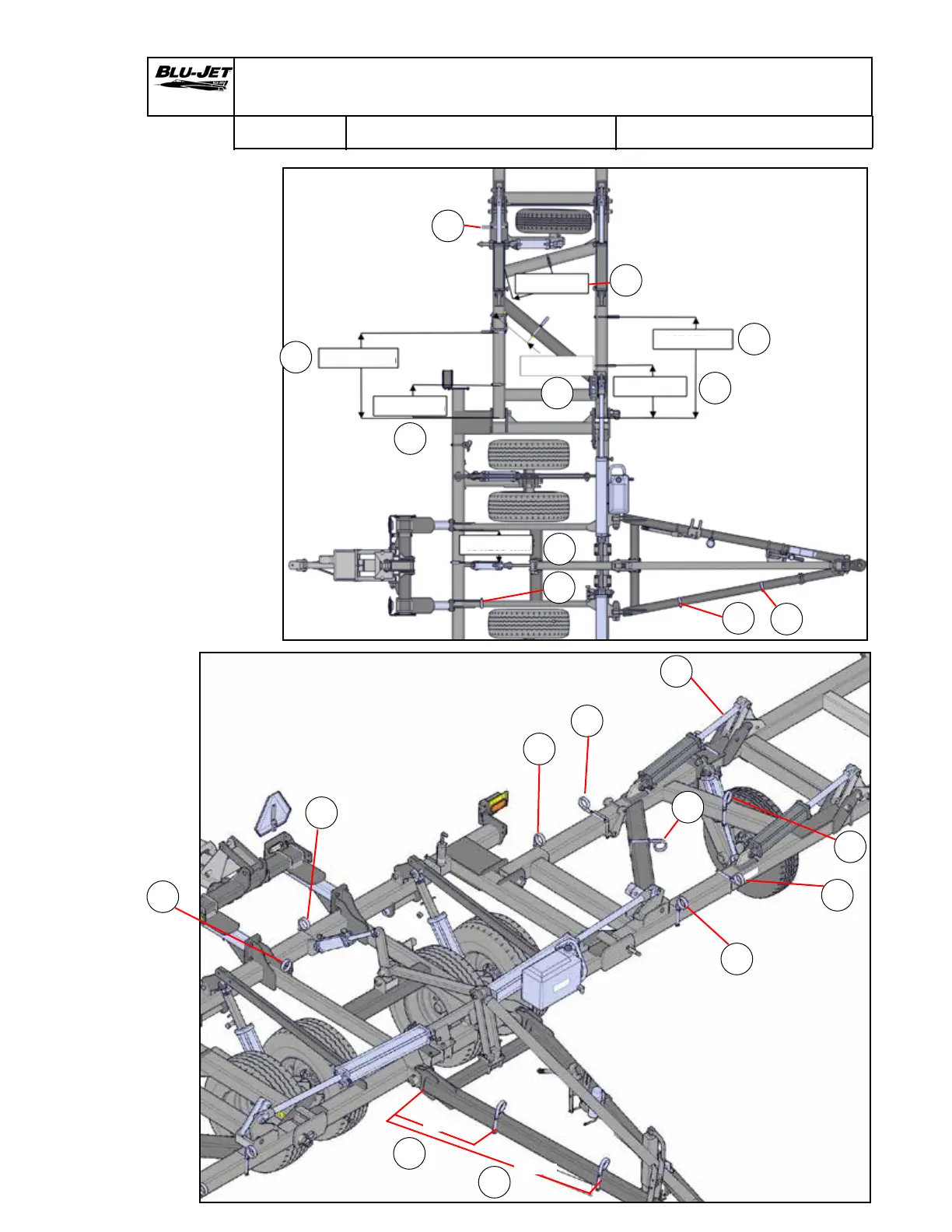 BLU-JET