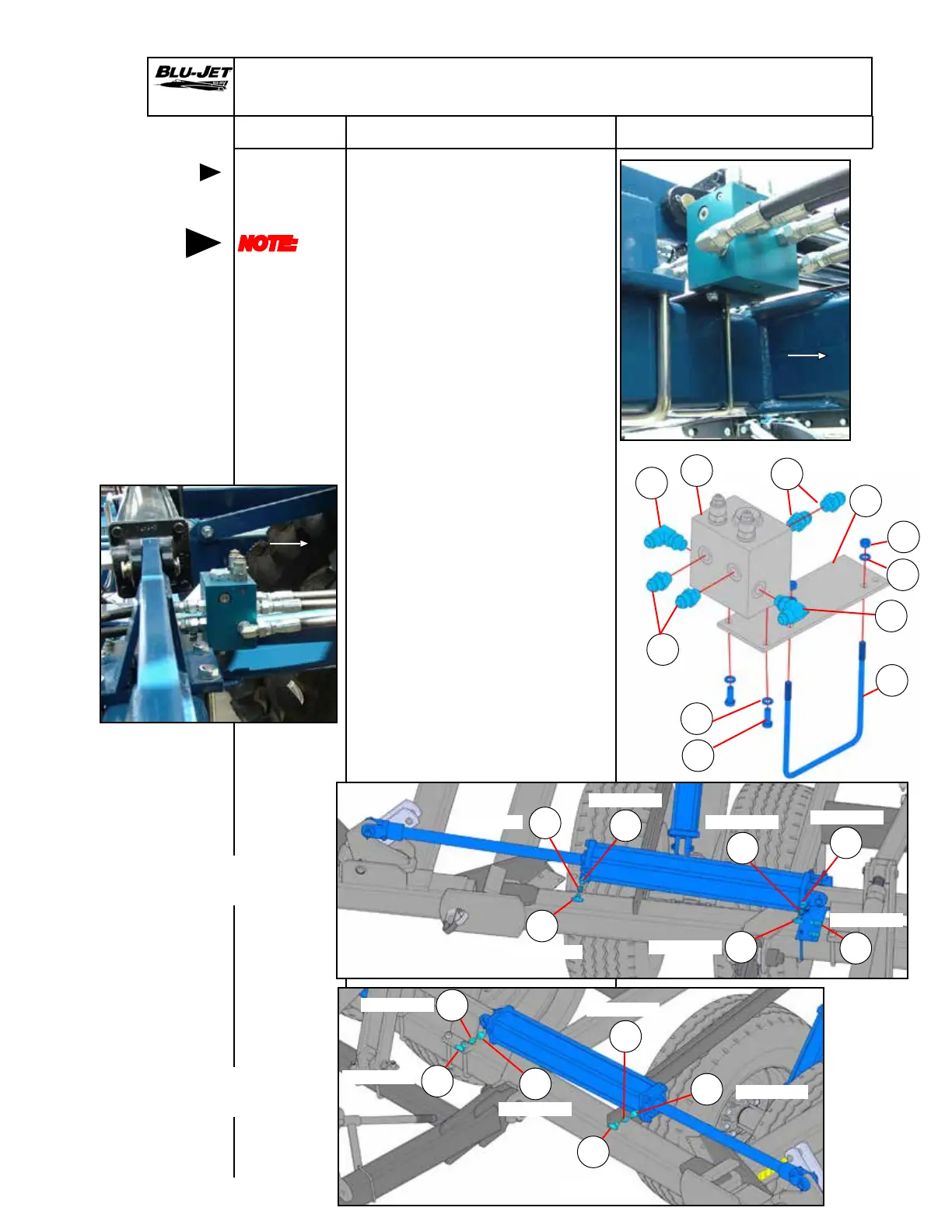 BLU-JET

NOTE: