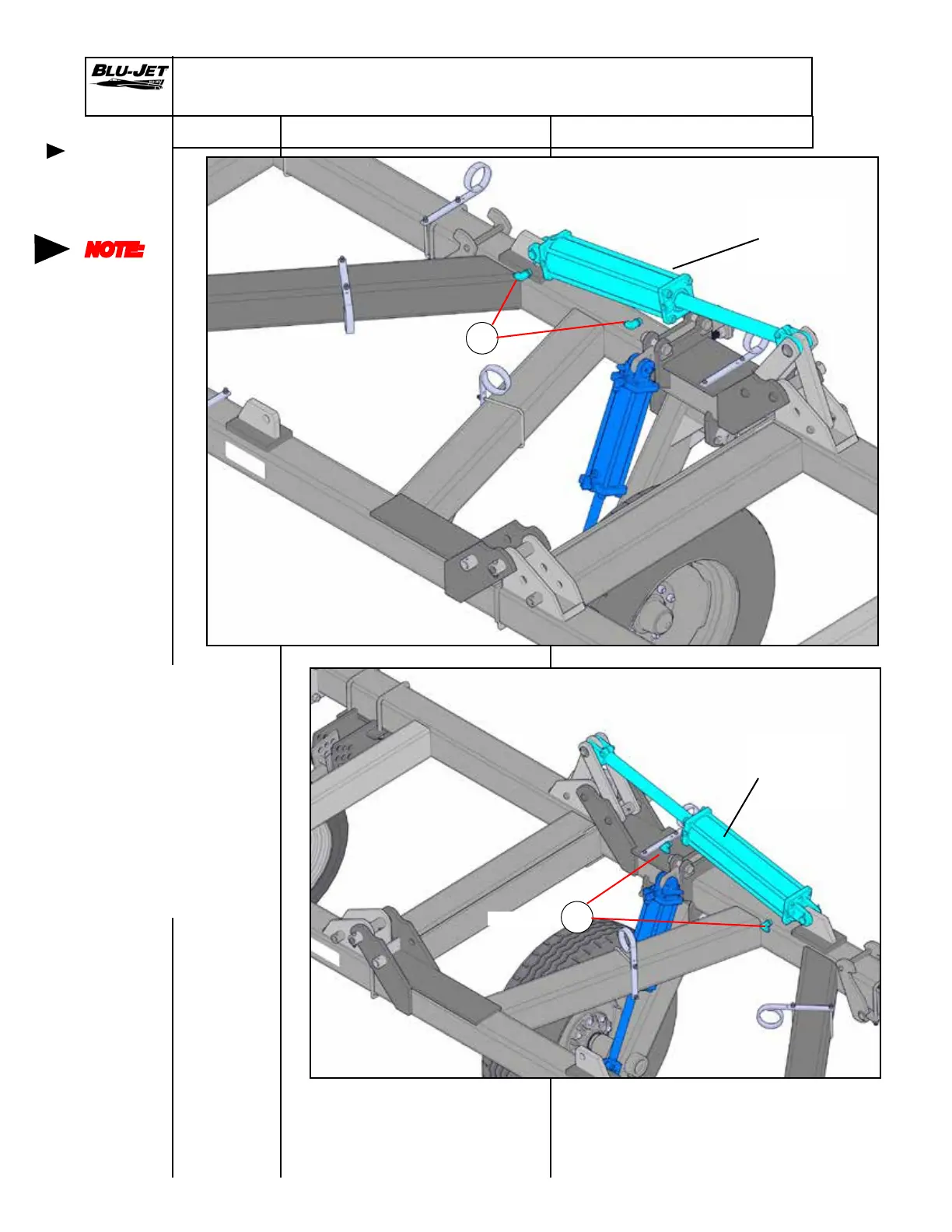 BLU-JET

NOTE: