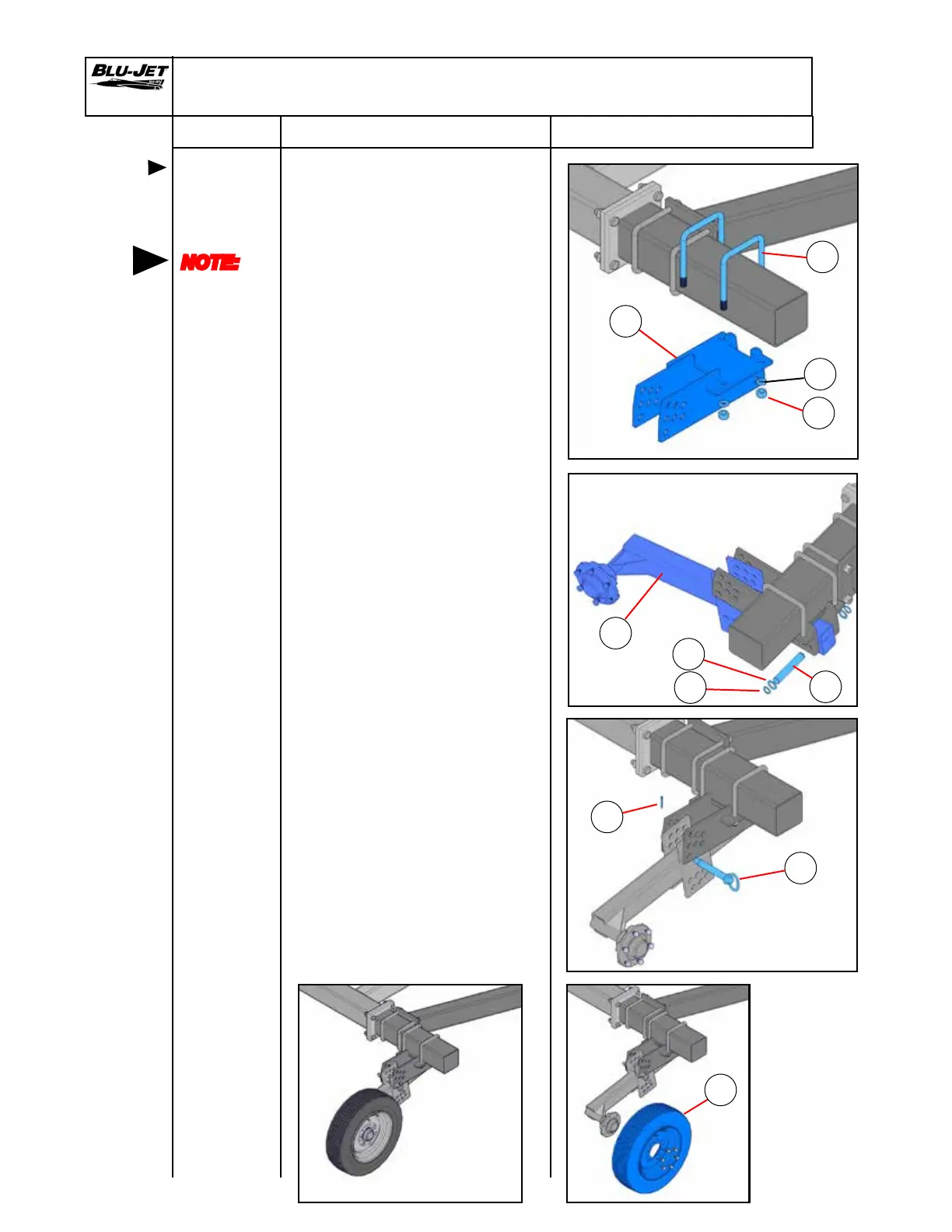 BLU-JET

NOTE: