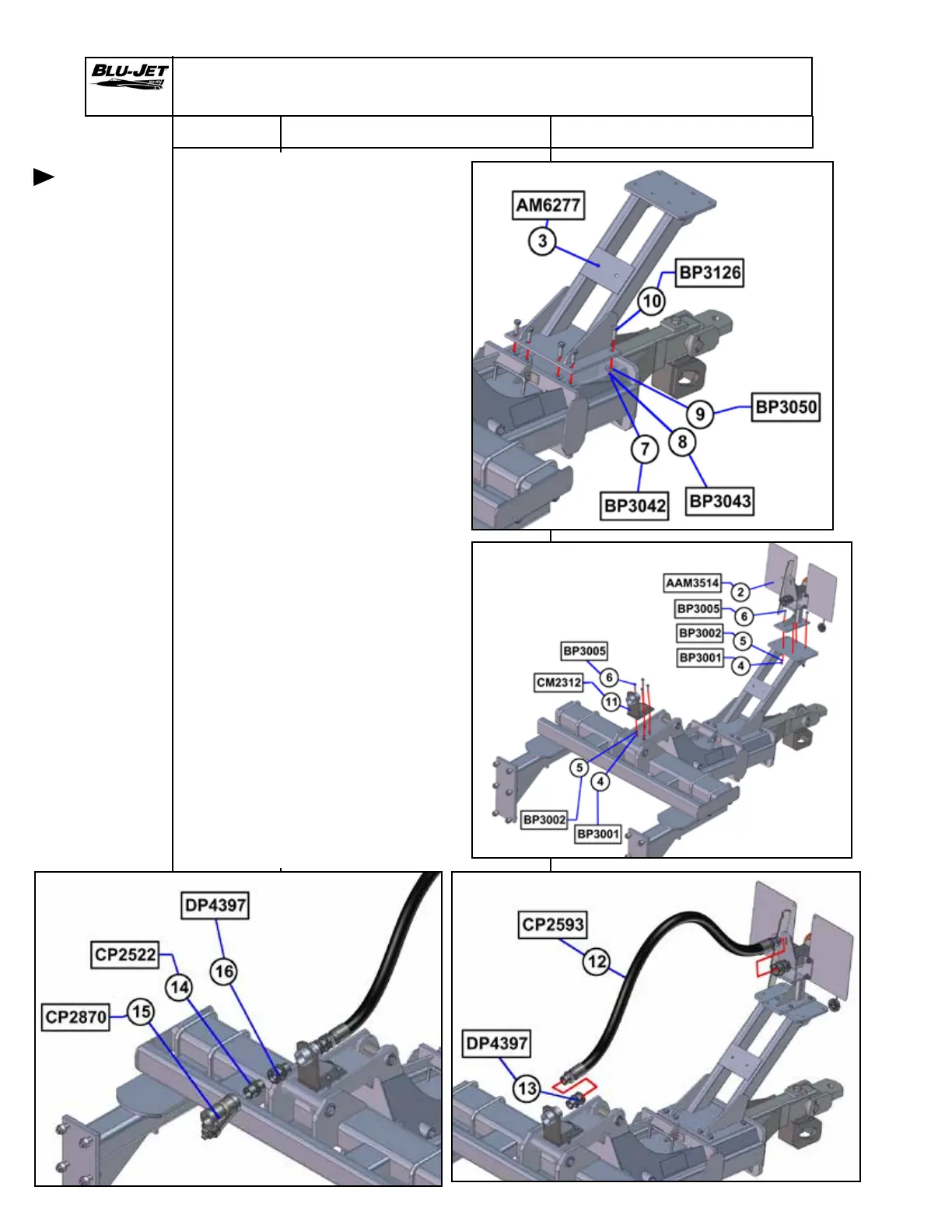 BLU-JET

AM6277
3
BP3126
10
9
BP3050
8
7
BP3042
BP3043

AAM3514
2
BP3005
6
BP3002
5
BP3001
4
BP3005
6
CM2312
11
5
4
BP3002
BP3001

DP4397
CP2522
16
14
CP2870
15

CP2593
12
DP4397
13