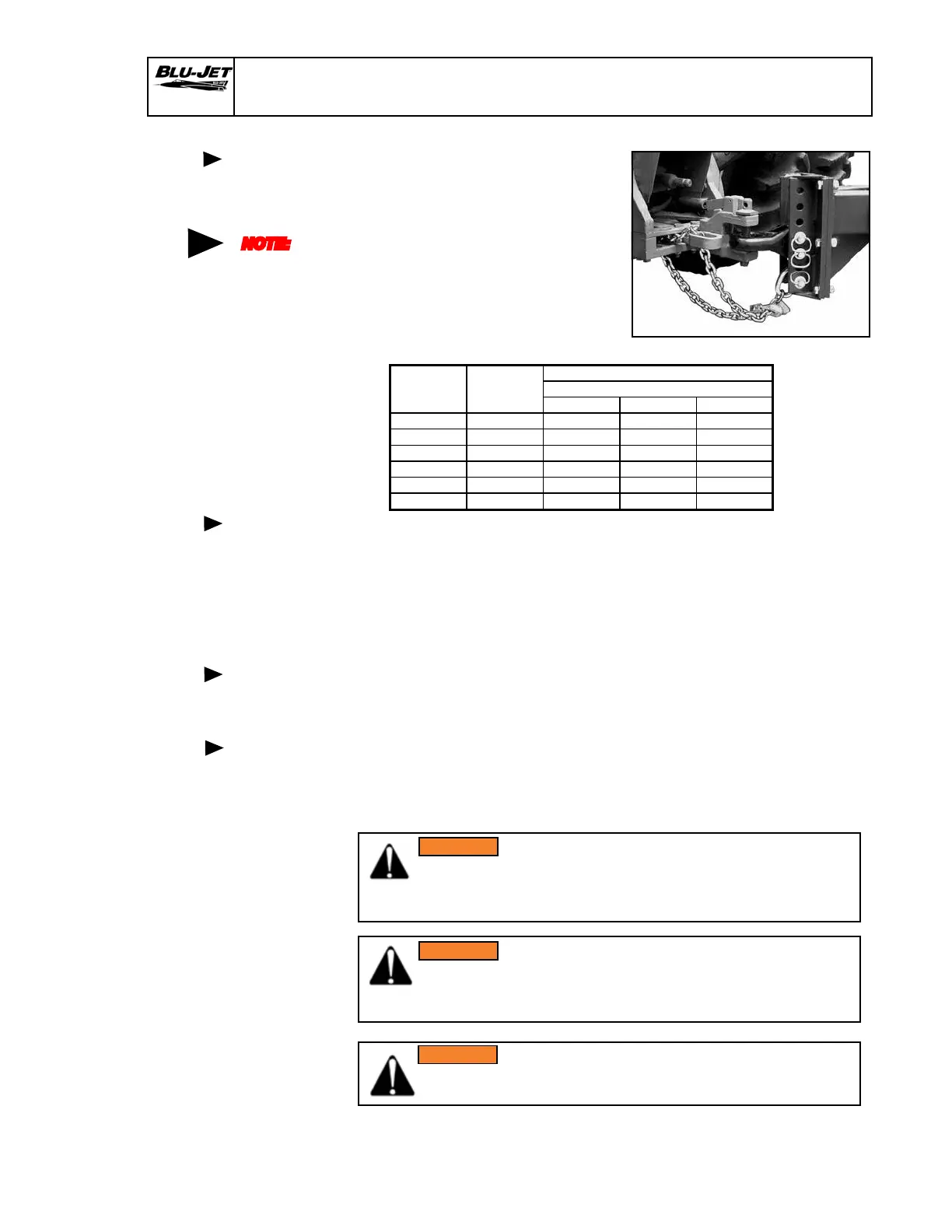 BLU-JET

NOTE: