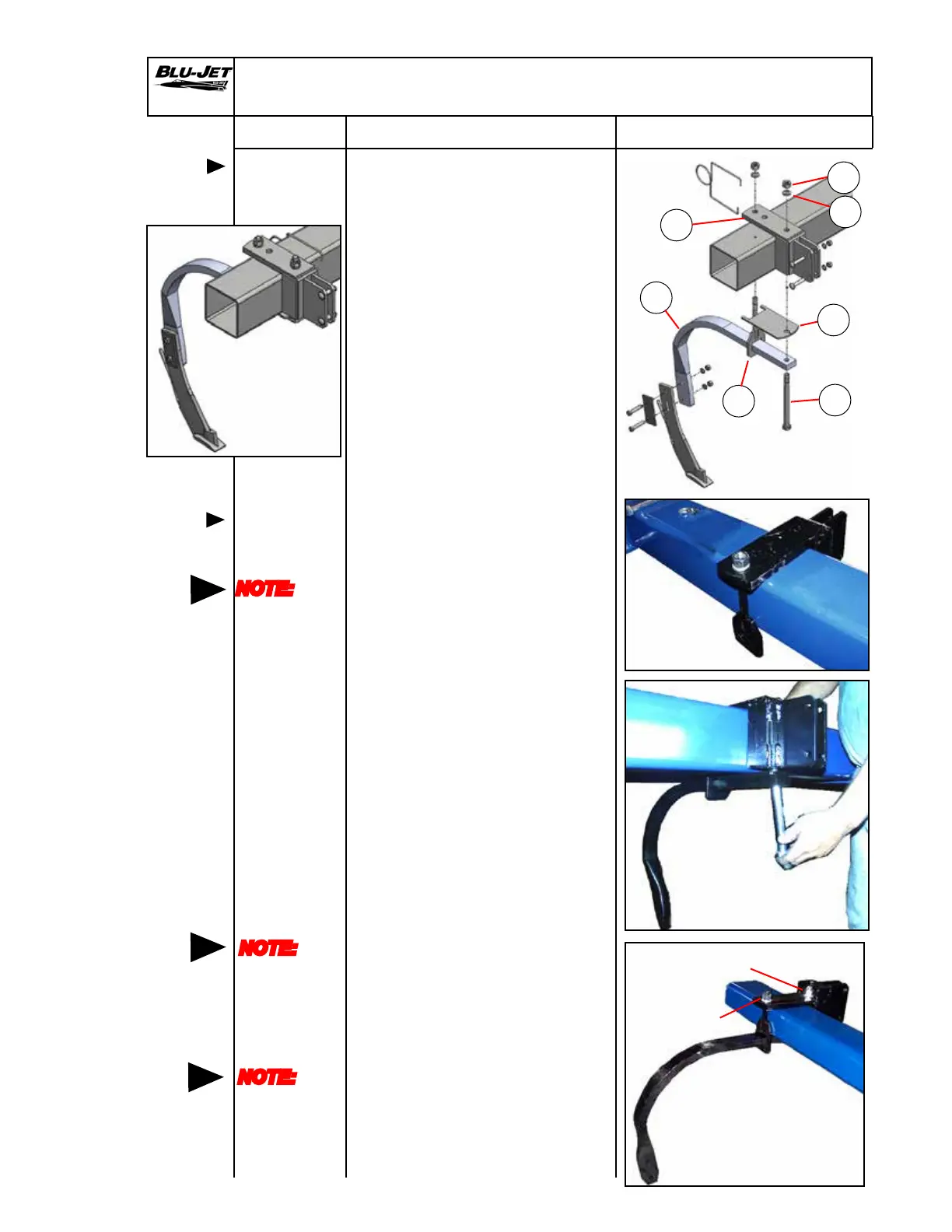 BLU-JET

NOTE:

NOTE:

NOTE: