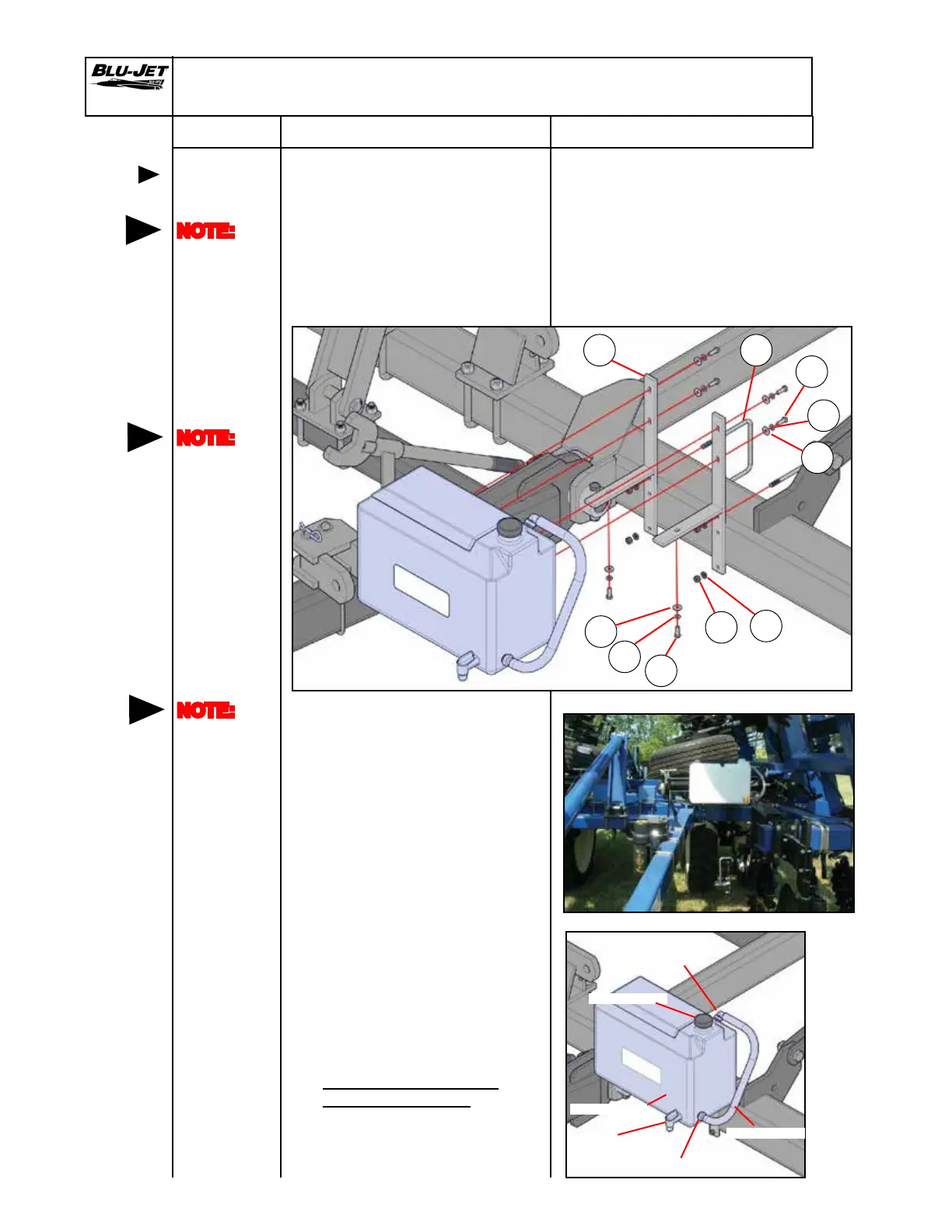 BLU-JET

NOTE:

NOTE:

NOTE: