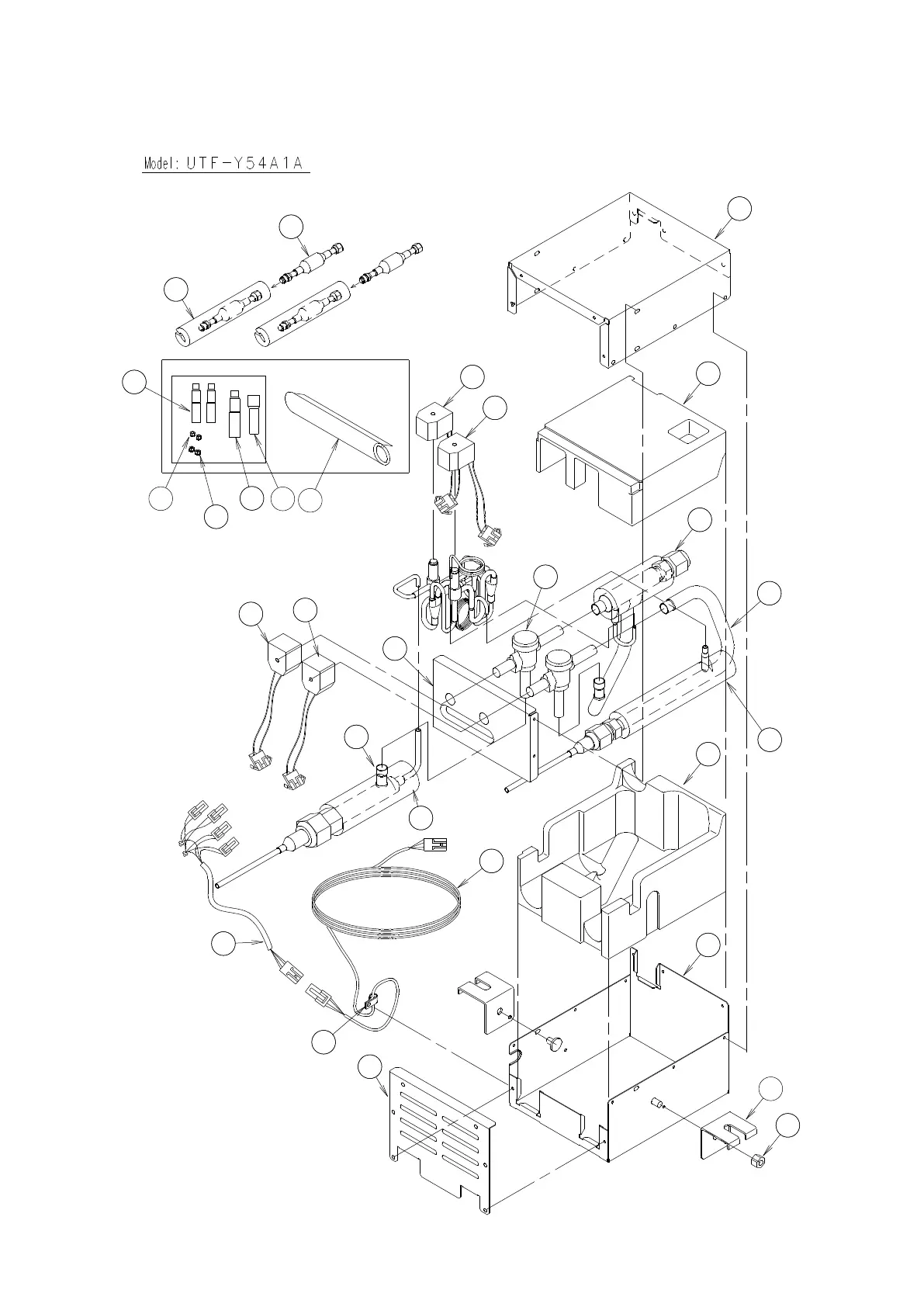 Model: UTF-Y54A1A