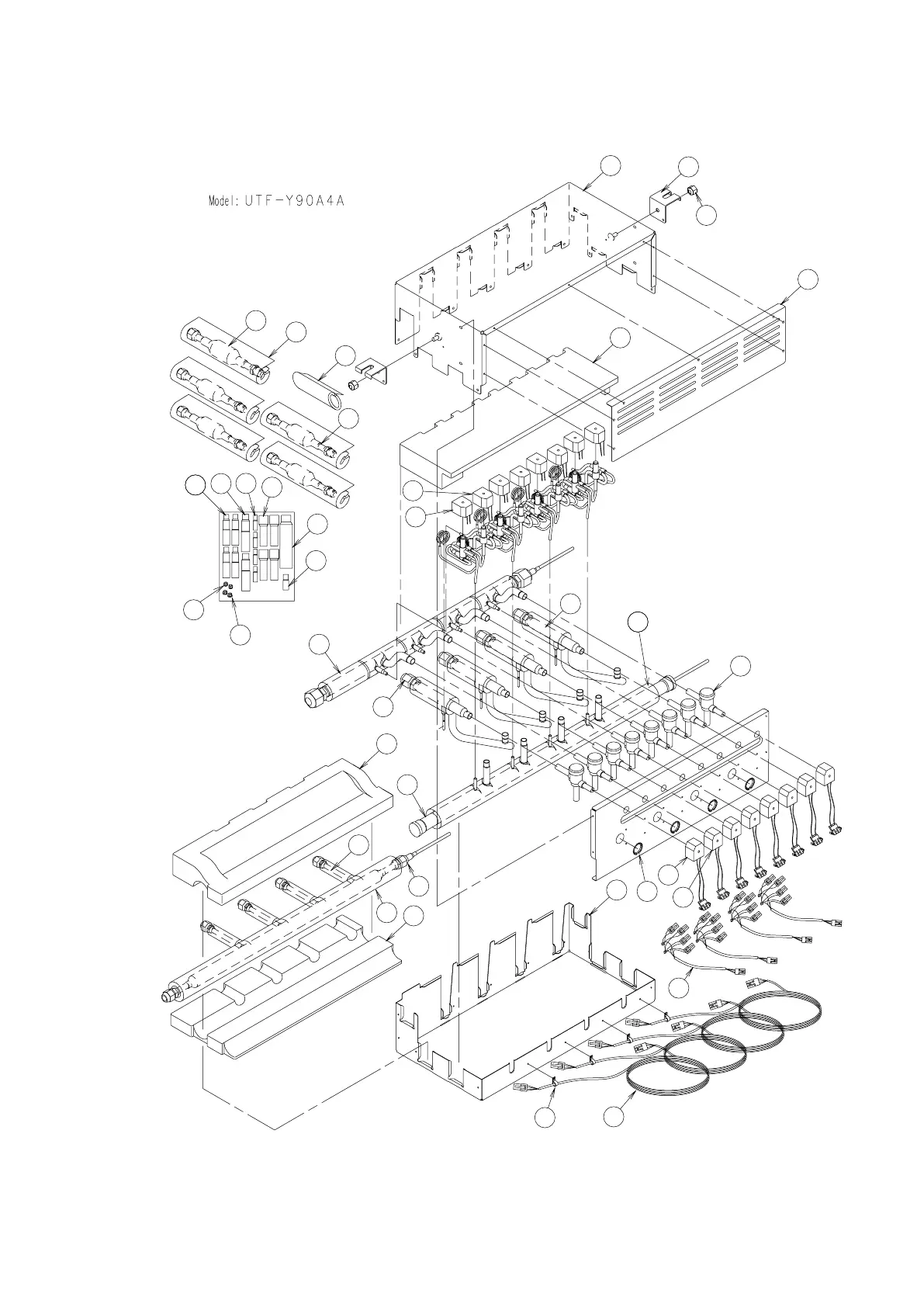 Model: UTF-Y90A4A