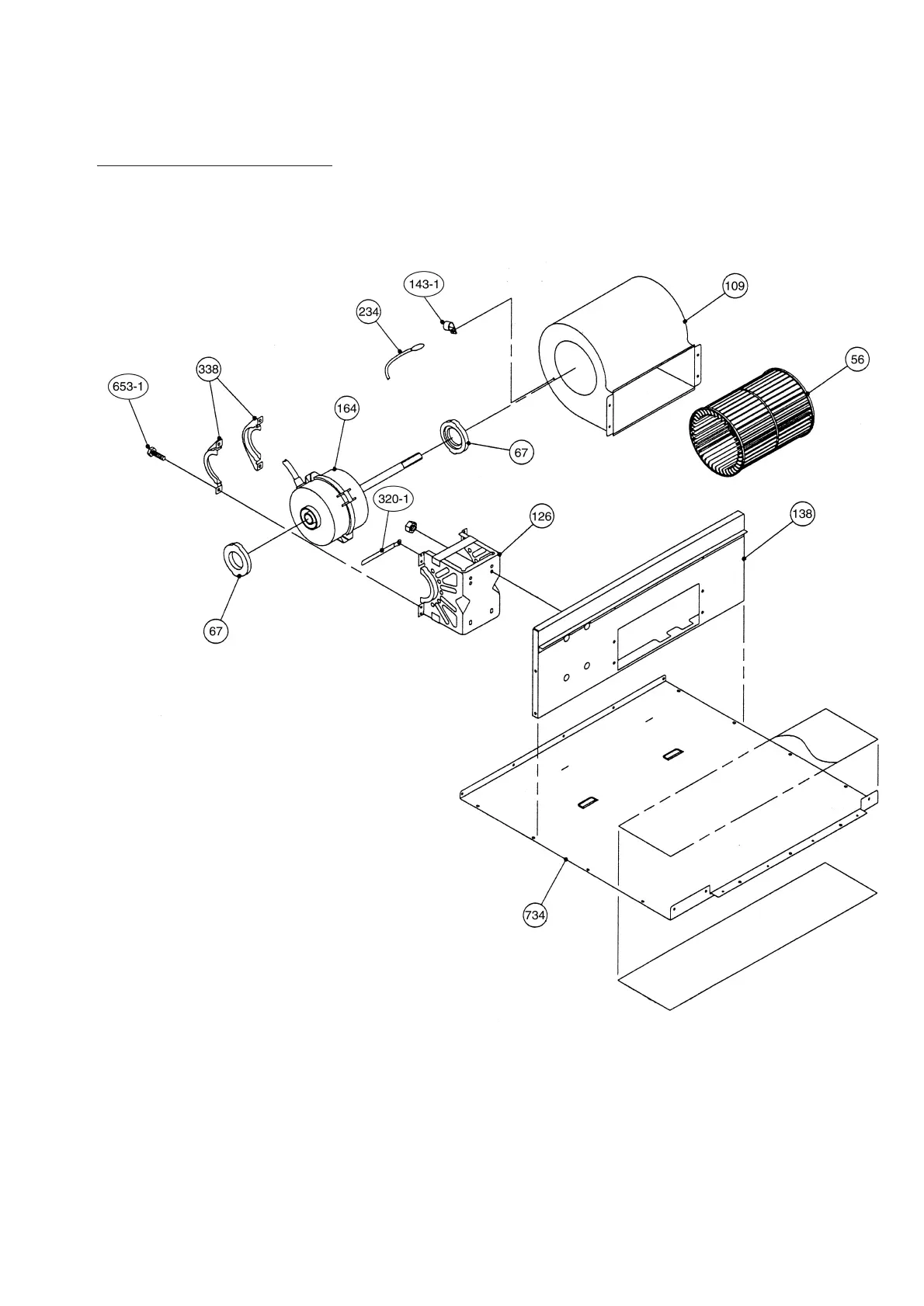 143-1
109
234
56
338
653-1
164
67
320-1
126
138
67
734