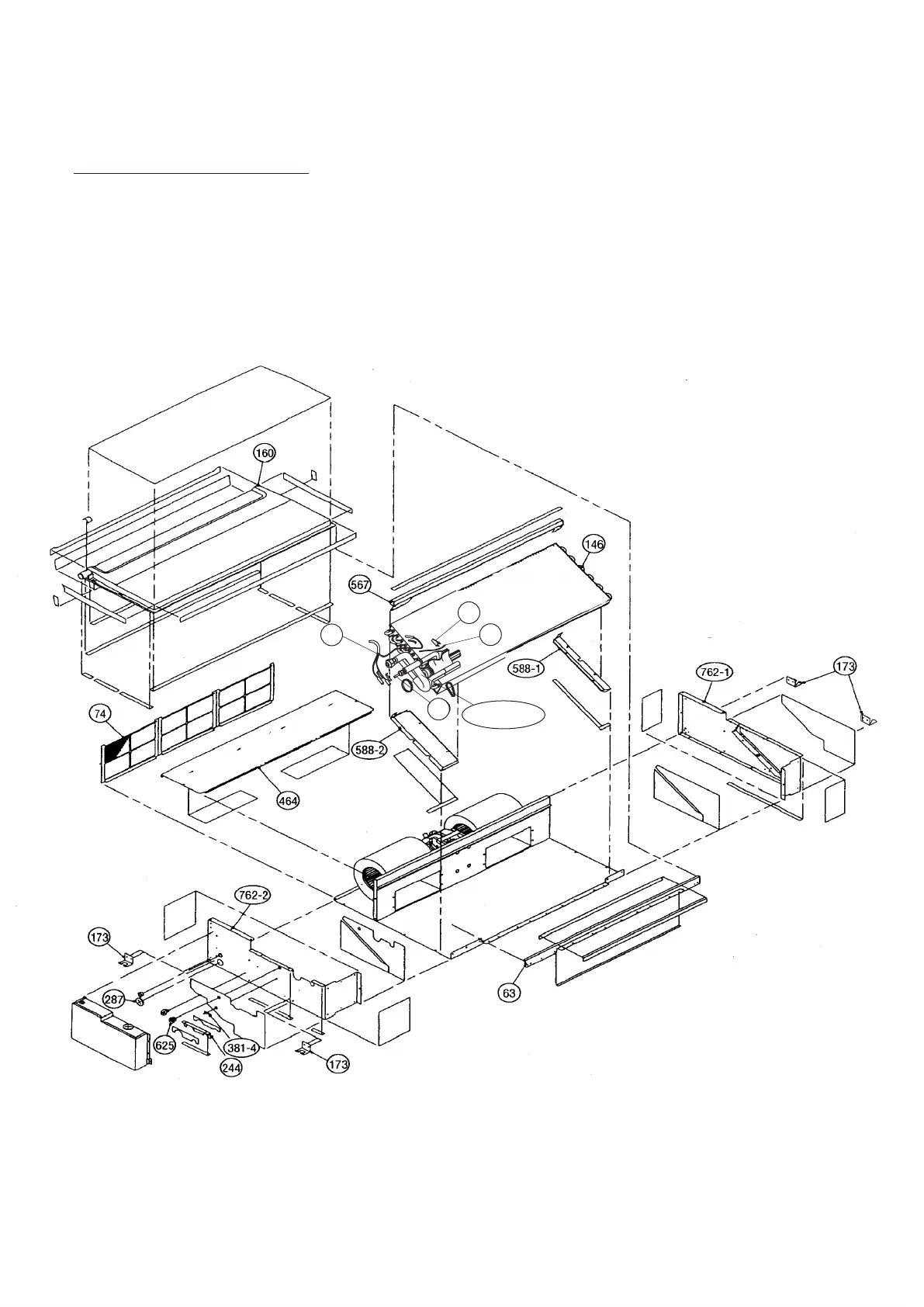 160
146
567
588-1
762-1
173
74
588-2
464
762-2
173
287
625
381-4
244
173
63